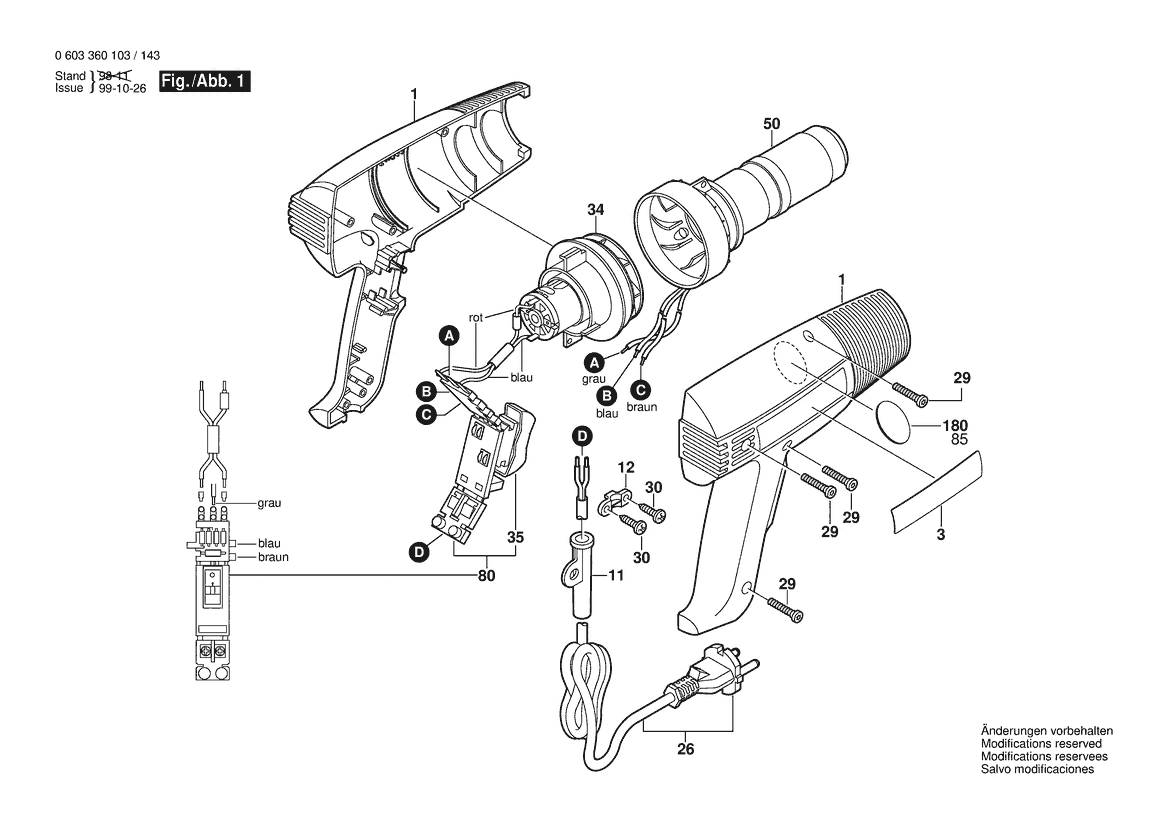 0 603 360 103 / 143
Stand 98-11
Issue 99-10-26
Fig./Abb. 1

1
50
34
1
rot
A
blau
B
C
A
grau
B
blau
C
braun
29
180
85
D
12
30
30
29
29
3
grau
blau
braun
D
35
80
11
29
26

Änderungen vorbehalten
Modifications reserved
Modifications reservees
Salvo modificaciones