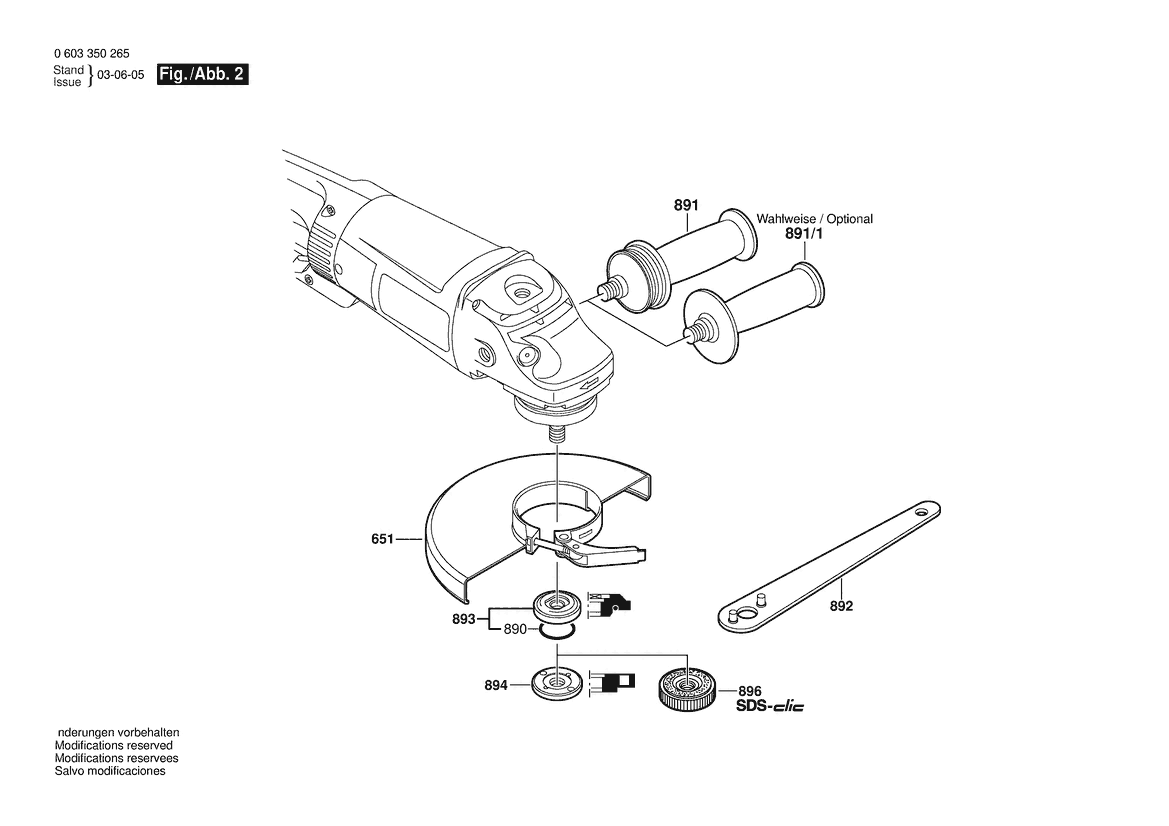 0 603 350 265
Stand
Issue } 03-06-05 Fig./Abb. 2

891
Wahlweise / Optional
891/1

651

893
890

892

894

896
SDS-clic

nderungen vorbehalten
Modifications reserved
Modifications reservees
Salvo modificaciones