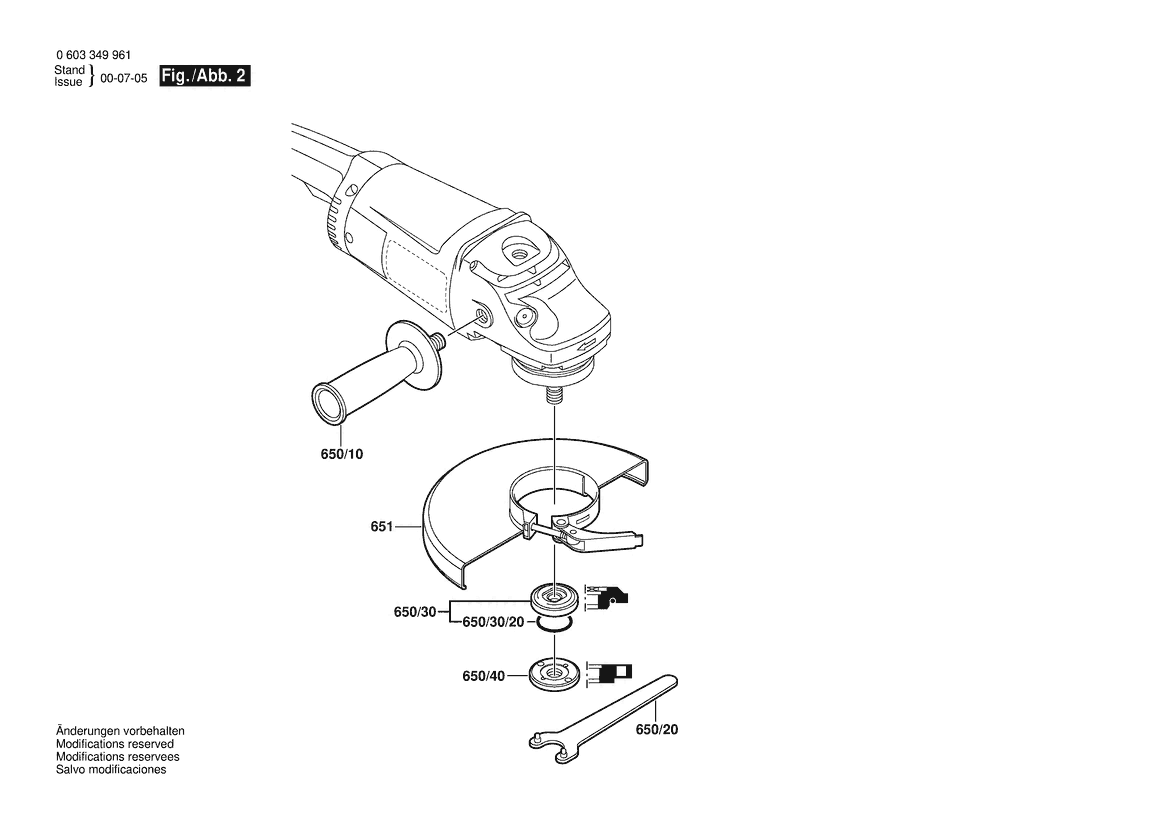 0 603 349 961
Stand
Issue } 00-07-05 Fig./Abb. 2

650/10

651

650/30

650/30/20

650/40

650/20

Änderungen vorbehalten
Modifications reserved
Modifications reservees
Salvo modificaciones