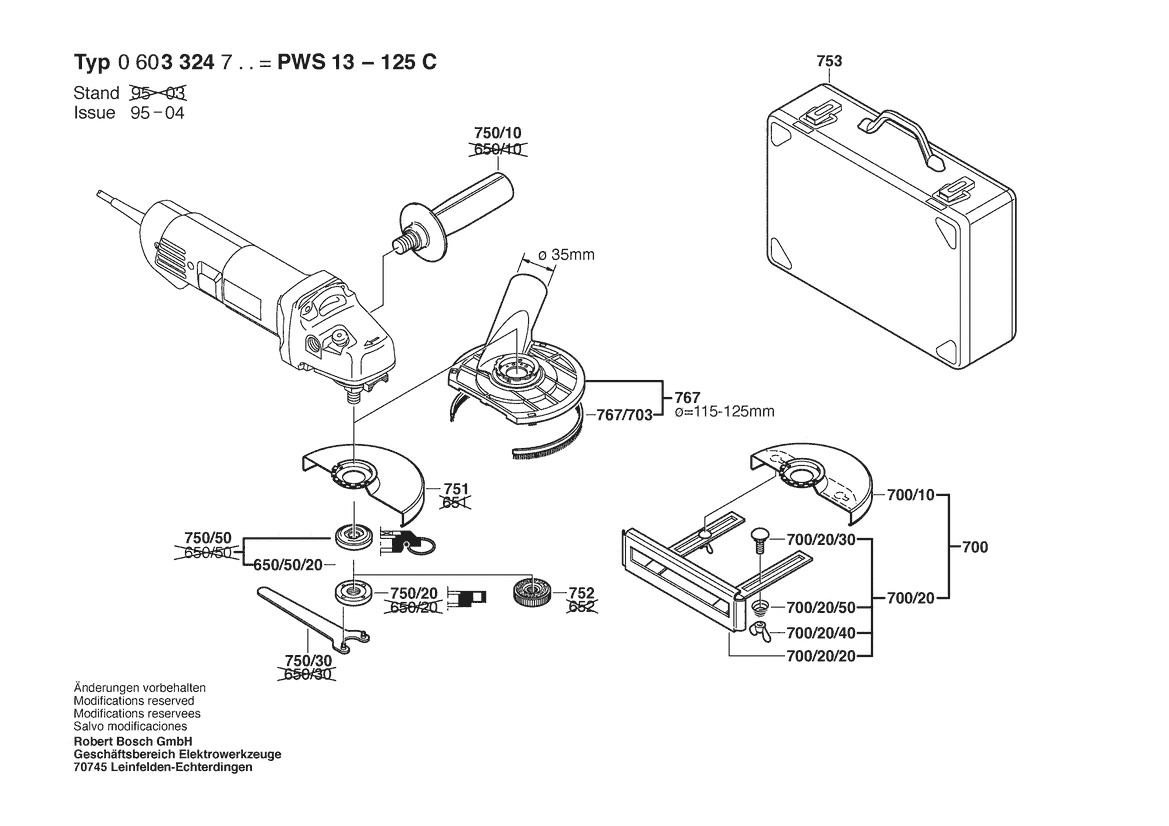 Typ 0 603 324 7 . . = PWS 13 – 125 C
Stand ~~95 - 03~~
Issue 95 - 04

753

750/10
~~650/10~~

ø 35mm

767
767/703
ø=115-125mm

751
~~651~~

750/50
~~650/50~~
650/50/20

750/20
~~650/20~~

752
~~652~~

750/30
~~650/30~~

700/10
700/20/30
700
700/20/50
700/20
700/20/40
700/20/20

Änderungen vorbehalten
Modifications reserved
Modifications reservees
Salvo modificaciones
Robert Bosch GmbH
Geschäftsbereich Elektrowerkzeuge
70745 Leinfelden-Echterdingen