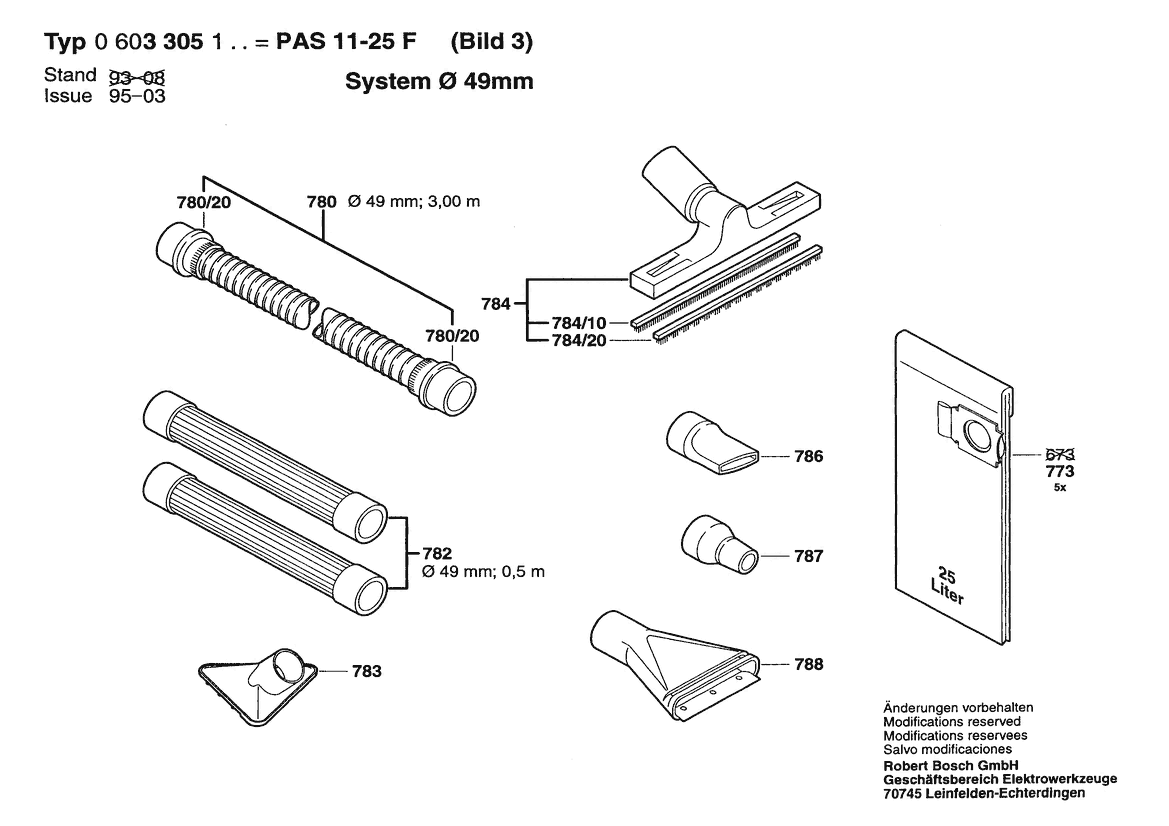 Typ 0 603 305 1 . . = PAS 11-25 F (Bild 3)

Stand 93-08
Issue 95-03

System Ø 49mm

780/20

780 Ø 49 mm; 3,00 m

780/20

784

784/10

784/20

786

787

788

782
Ø 49 mm; 0,5 m

783

673
773
5x

25
Liter

Änderungen vorbehalten
Modifications reserved
Modifications reservees
Salvo modificaciones
Robert Bosch GmbH
Geschäftsbereich Elektrowerkzeuge
70745 Leinfelden-Echterdingen