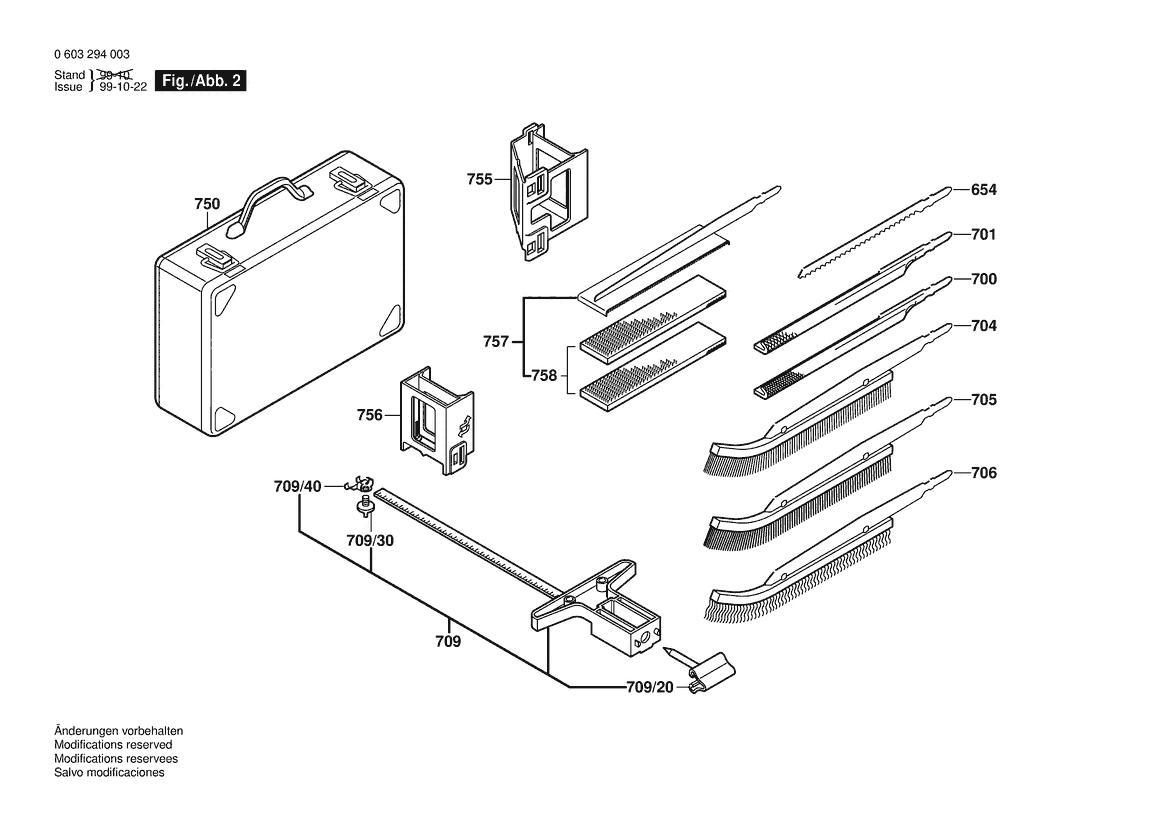 0 603 294 003
Stand } 99-10
Issue } 99-10-22

Fig./Abb. 2

750
755
654
701
700
704
705
706
757
758
756
709/40
709/30
709
709/20

Änderungen vorbehalten
Modifications reserved
Modifications reservees
Salvo modificaciones