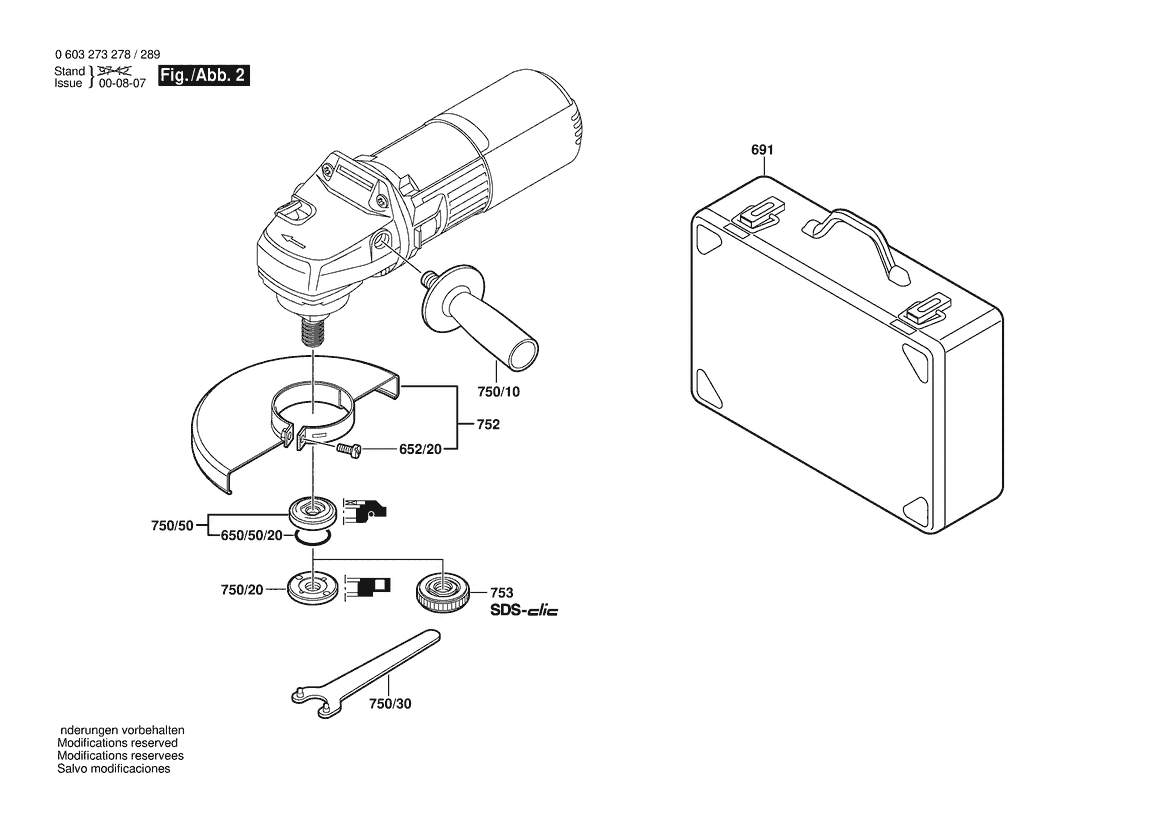 0 603 273 278 / 289
Stand
Issue 97-12 00-08-07
Fig./Abb. 2

691

750/10

752

652/20

750/50

650/50/20

750/20

753
SDS-clic

750/30

nderungen vorbehalten
Modifications reserved
Modifications reservees
Salvo modificaciones