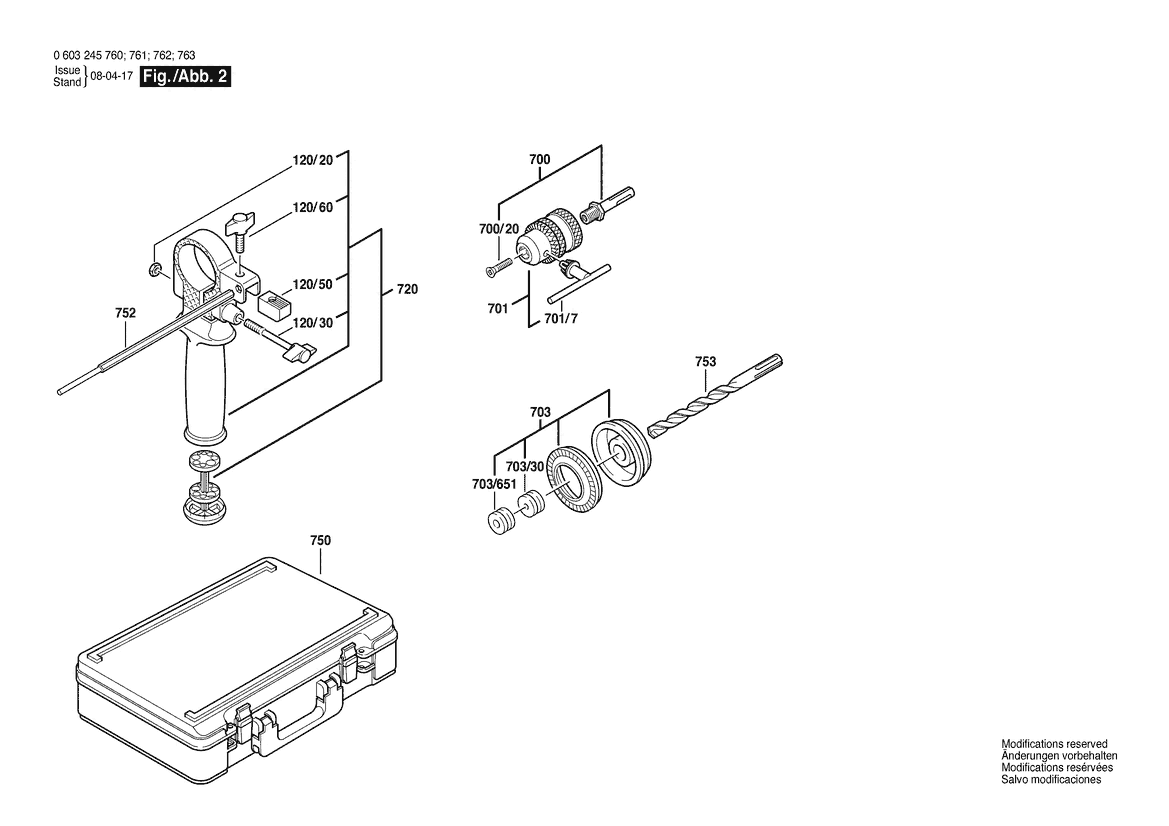 0 603 245 760; 761; 762; 763
Issue
Stand } 08-04-17 Fig./Abb. 2

120/20
120/60
120/50
720
752
120/30

700
700/20
701
701/7

753
703
703/30
703/651

750

Modifications reserved
Änderungen vorbehalten
Modifications resérvées
Salvo modificaciones