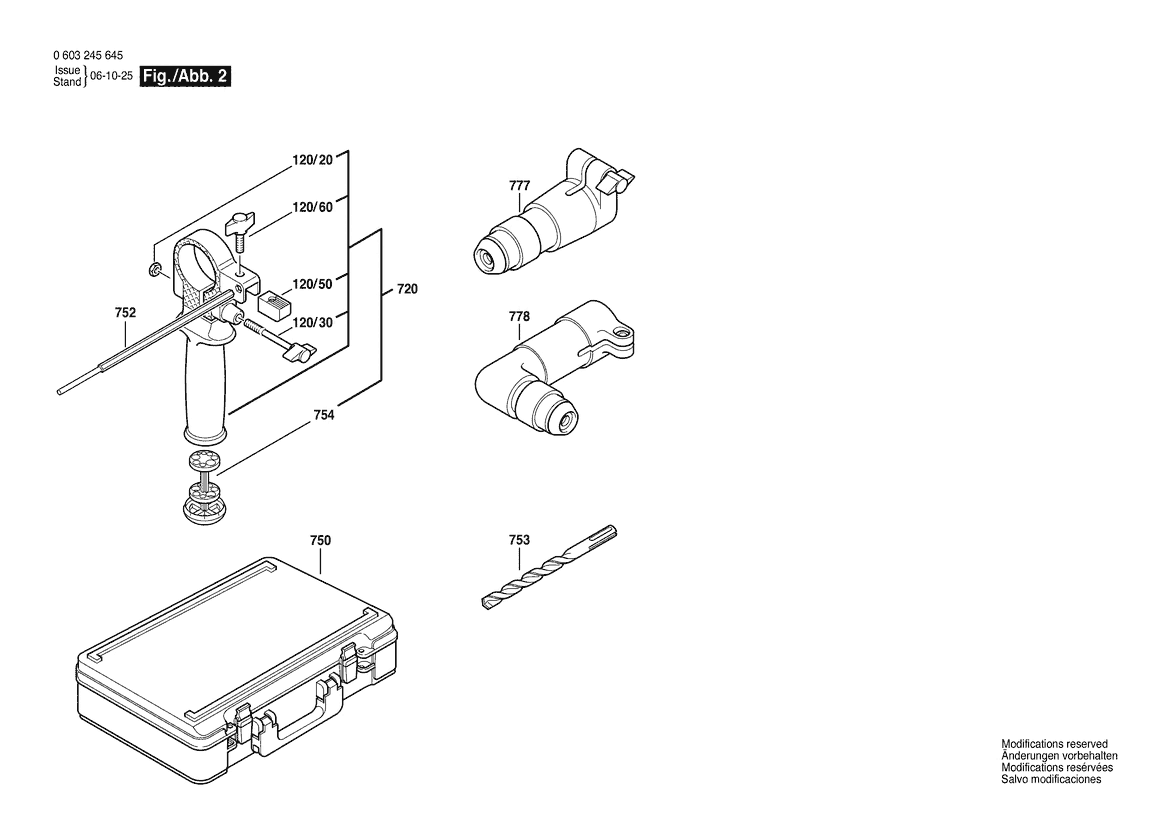 0 603 245 645
Issue
Stand } 06-10-25 Fig./Abb. 2

120/20
120/60
120/50
120/30
720
752
754
777
778
750
753

Modifications reserved
Änderungen vorbehalten
Modifications resérvées
Salvo modificaciones