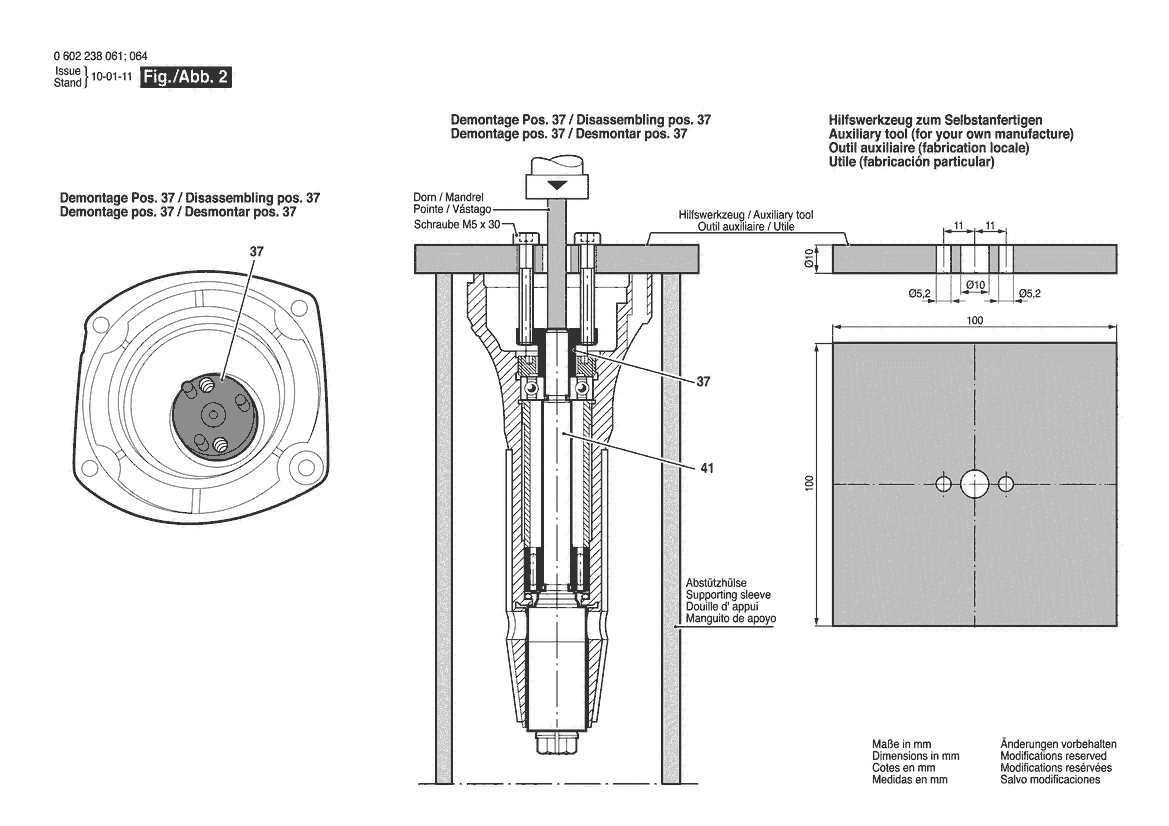 0 602 238 061; 064
Issue
Stand } 10-01-11 Fig./Abb. 2

Demontage Pos. 37 / Disassembling pos. 37
Demontage pos. 37 / Desmontar pos. 37

37

Demontage Pos. 37 / Disassembling pos. 37
Demontage pos. 37 / Desmontar pos. 37

Dorn / Mandrel
Pointe / Vástago
Schraube M5 x 30

Hilfswerkzeug / Auxiliary tool
Outil auxiliaire / Utile

37

41

Abstützhülse
Supporting sleeve
Douille d' appui
Manguito de apoyo

Hilfswerkzeug zum Selbstanfertigen
Auxiliary tool (for your own manufacture)
Outil auxiliaire (fabrication locale)
Utile (fabricación particular)

11 11
Ø10
Ø5,2 Ø10 Ø5,2

100

100

Maße in mm
Dimensions in mm
Cotes en mm
Medidas en mm

Änderungen vorbehalten
Modifications reserved
Modifications resérvées
Salvo modificaciones