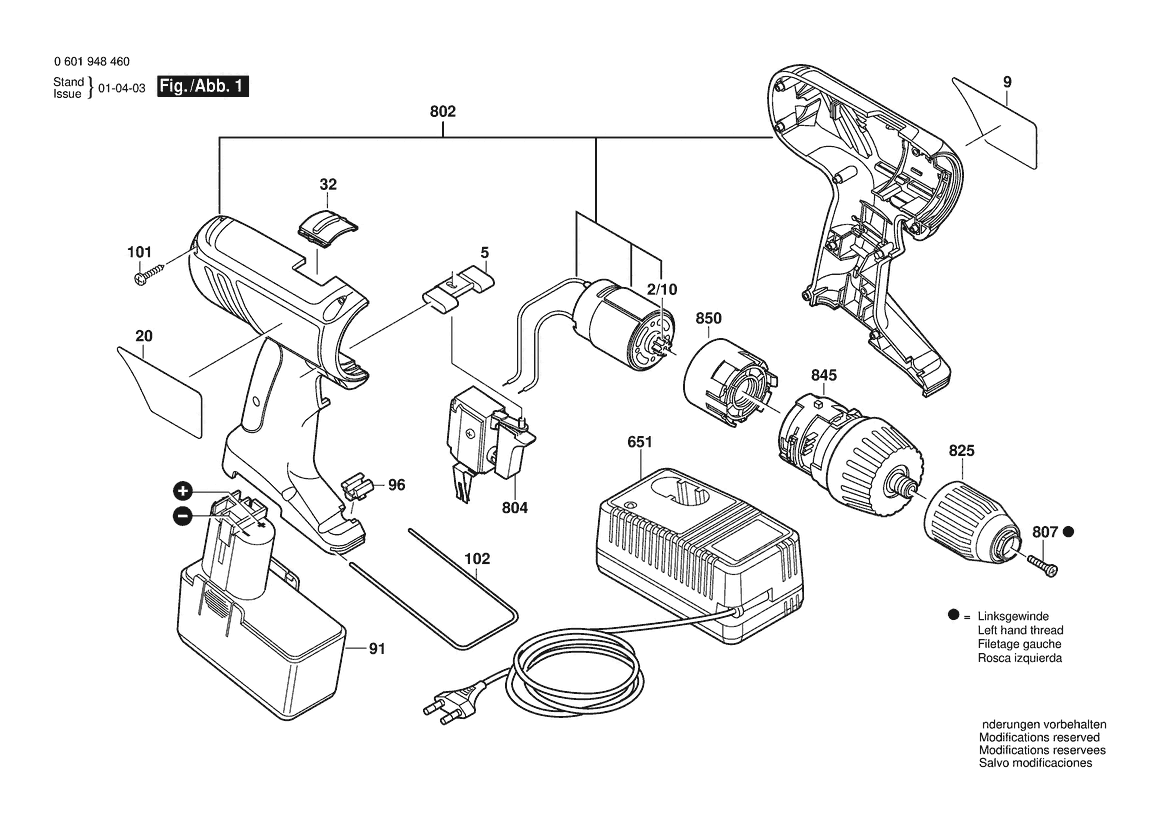 0 601 948 460

Stand
Issue } 01-04-03 Fig./Abb. 1

802

9

32

101

5

2/10

850

20

845

651

825

96

804

807 ●

102

91

● = Linksgewinde
Left hand thread
Filetage gauche
Rosca izquierda

nderungen vorbehalten
Modifications reserved
Modifications reservees
Salvo modificaciones