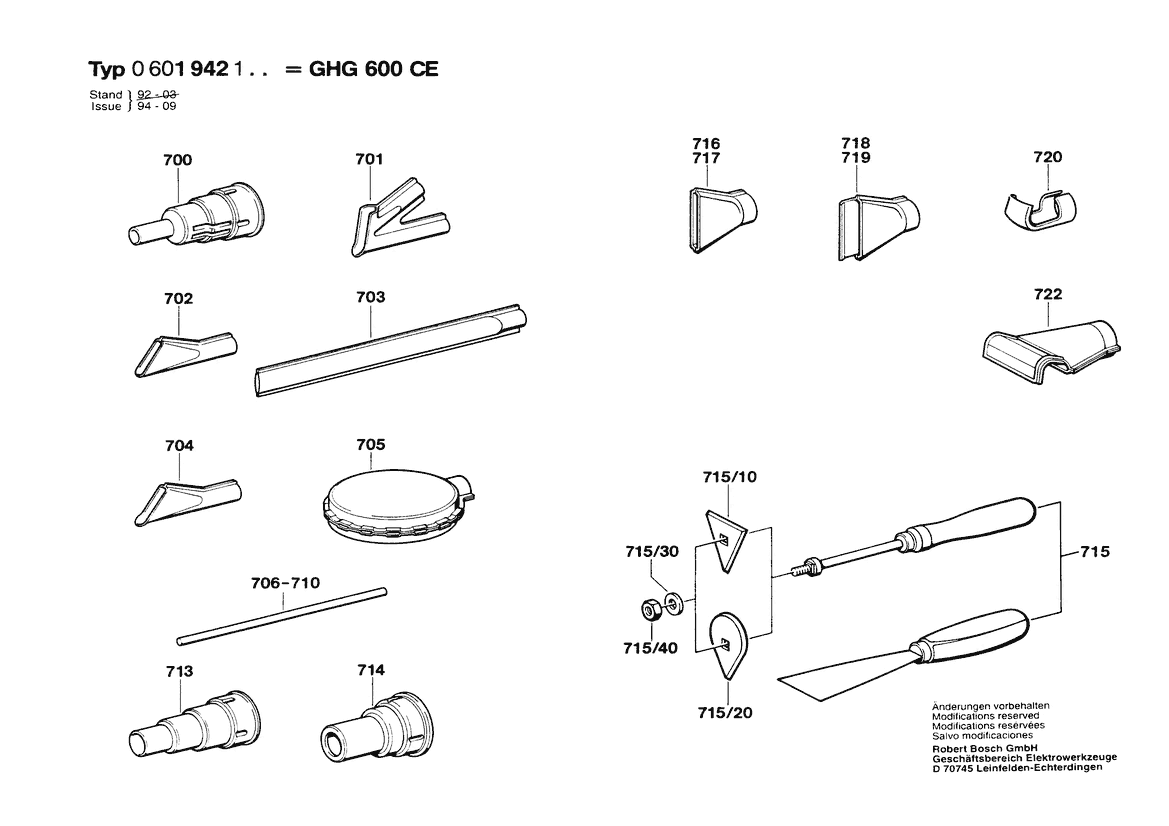 Typ 0 601 942 1 . . = GHG 600 CE

Stand } 92 - 03
Issue } 94 - 09

700

701

716
717

718
719

720

702

703

722

704

705

715/10

715/30

715

706-710

715/40

713

714

715/20

Änderungen vorbehalten
Modifications reserved
Modifications reservées
Salvo modificaciones
Robert Bosch GmbH
Geschäftsbereich Elektrowerkzeuge
D 70745 Leinfelden-Echterdingen