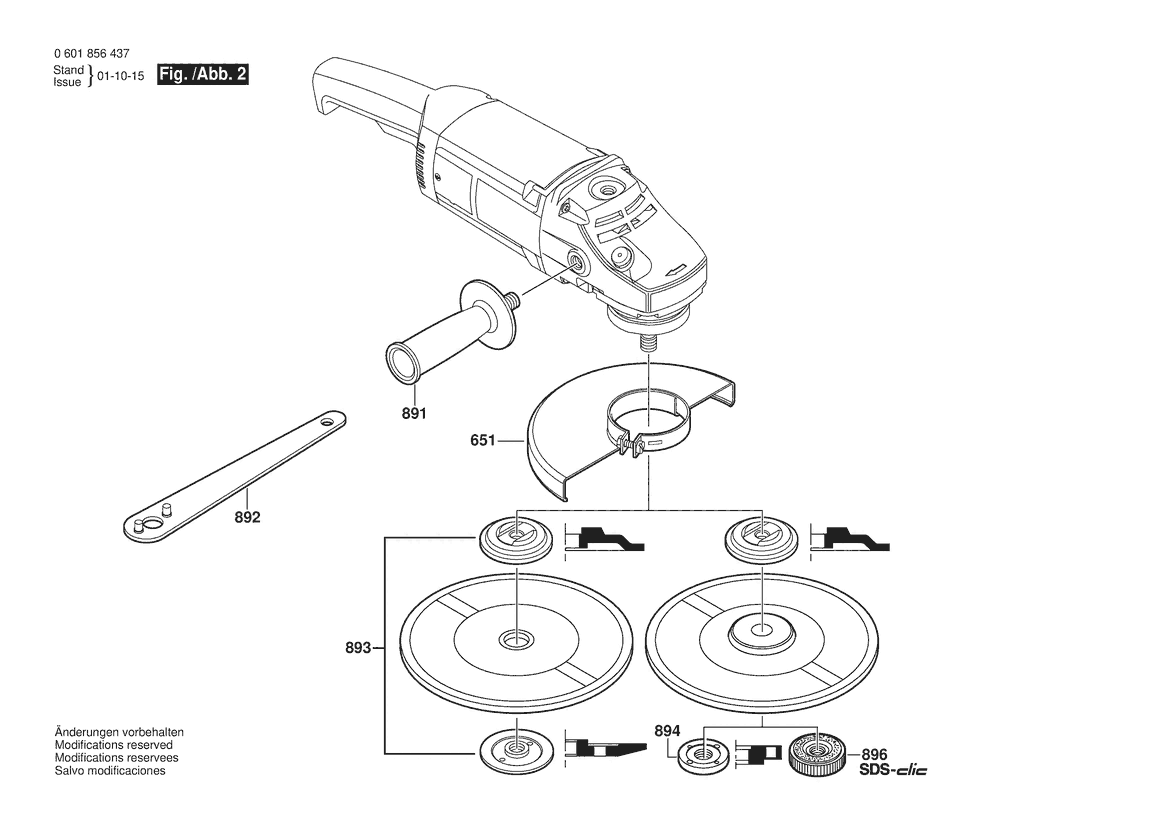 0 601 856 437
Stand
Issue } 01-10-15 Fig. /Abb. 2

891

651

892

893

894

896
SDS-clic

Änderungen vorbehalten
Modifications reserved
Modifications reservees
Salvo modificaciones