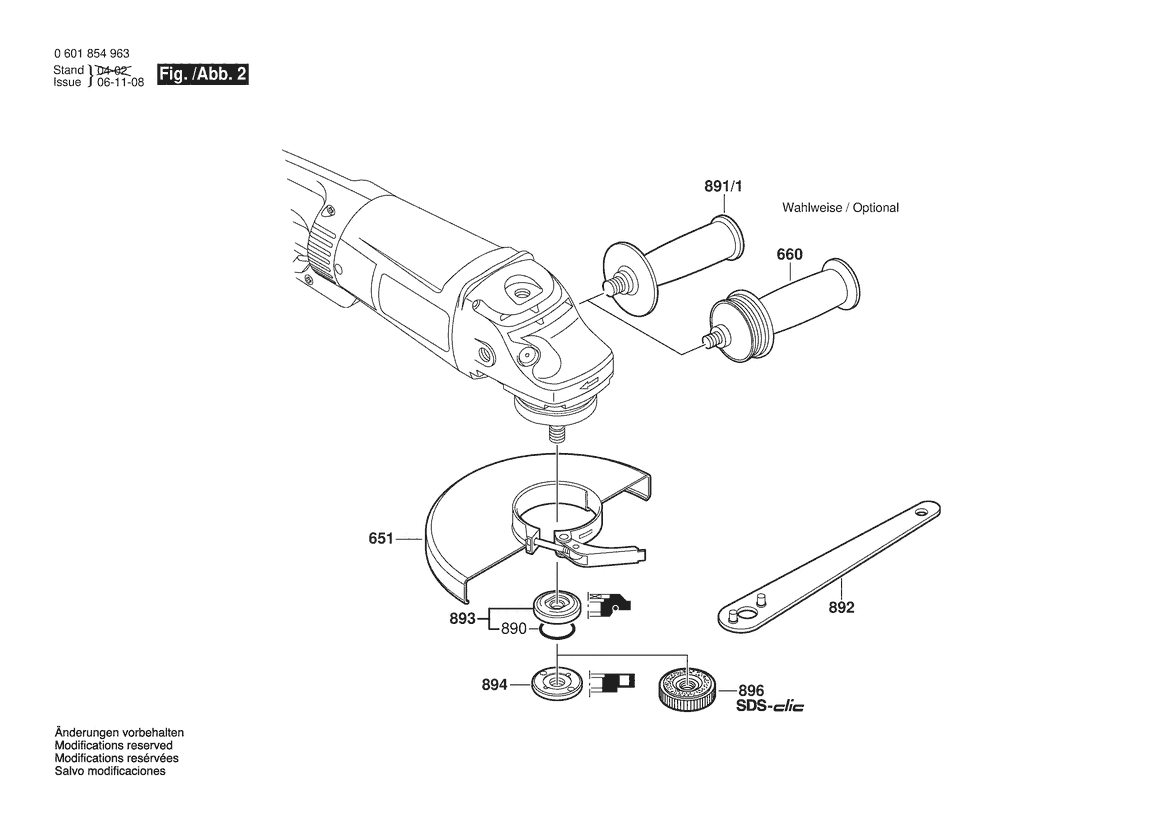 0 601 854 963
Stand } 04-02
Issue } 06-11-08

Fig. /Abb. 2

891/1

Wahlweise / Optional

660

651

893

890

892

894

896
SDS-clic

Änderungen vorbehalten
Modifications reserved
Modifications resérvées
Salvo modificaciones