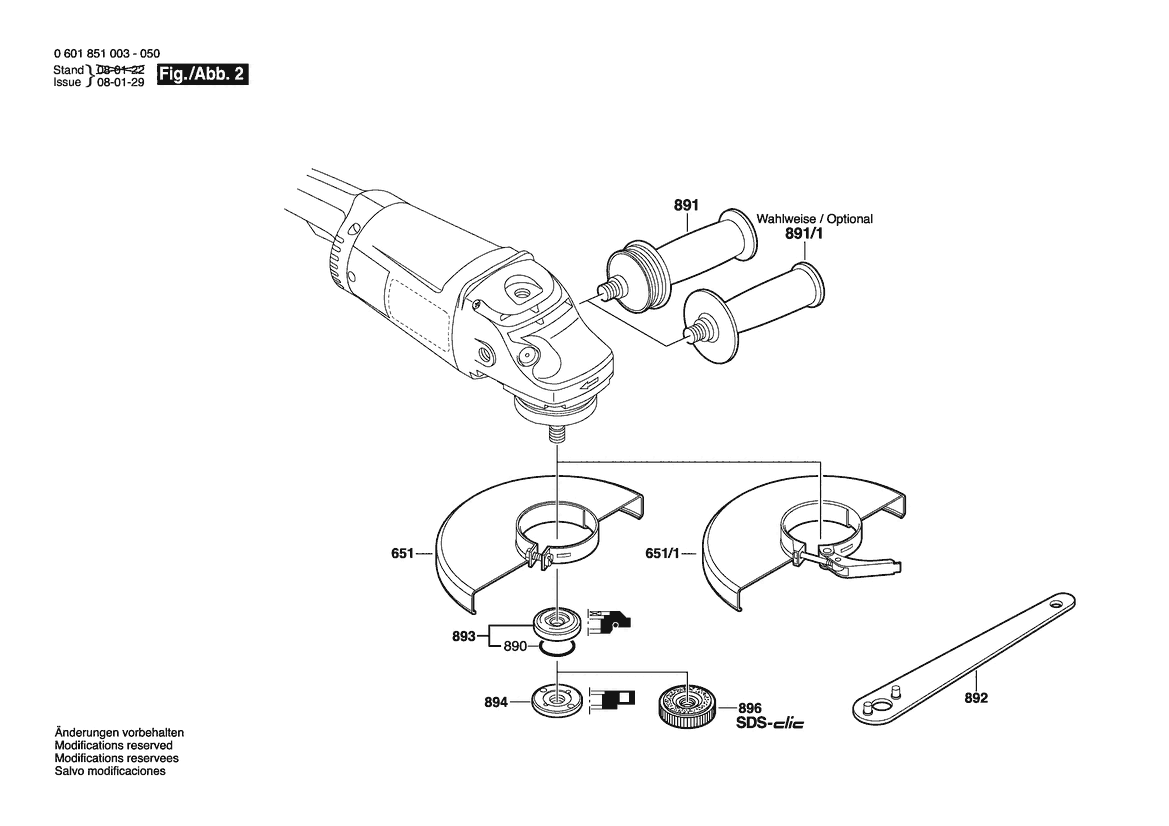 0 601 851 003 - 050
Stand 08-01-22
Issue 08-01-29
Fig./Abb. 2

891
Wahlweise / Optional
891/1

651
651/1

893
890

894
896
SDS-clic

892

Änderungen vorbehalten
Modifications reserved
Modifications reservees
Salvo modificaciones