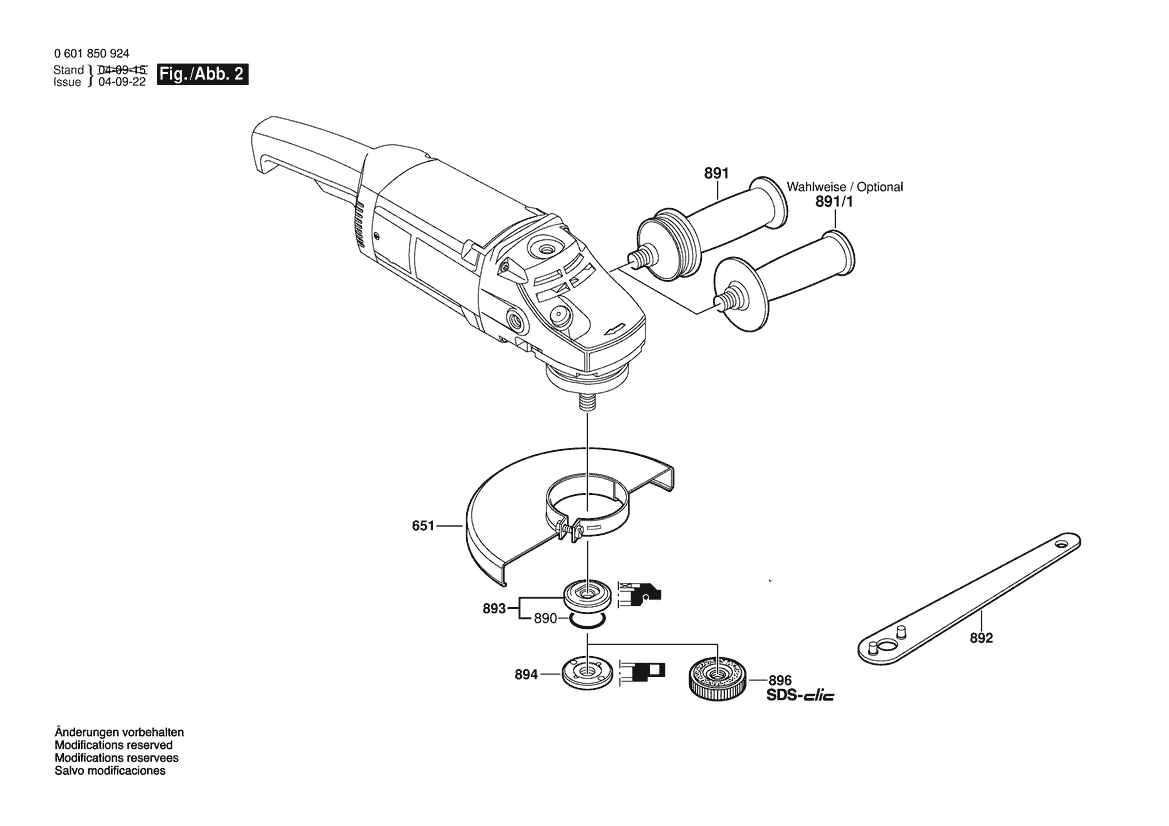 0 601 850 924
Stand } 04-09-15
Issue } 04-09-22
Fig./Abb. 2

891
Wahlweise / Optional
891/1

651

893
890

894

896
SDS-clic

892

Änderungen vorbehalten
Modifications reserved
Modifications reservees
Salvo modificaciones