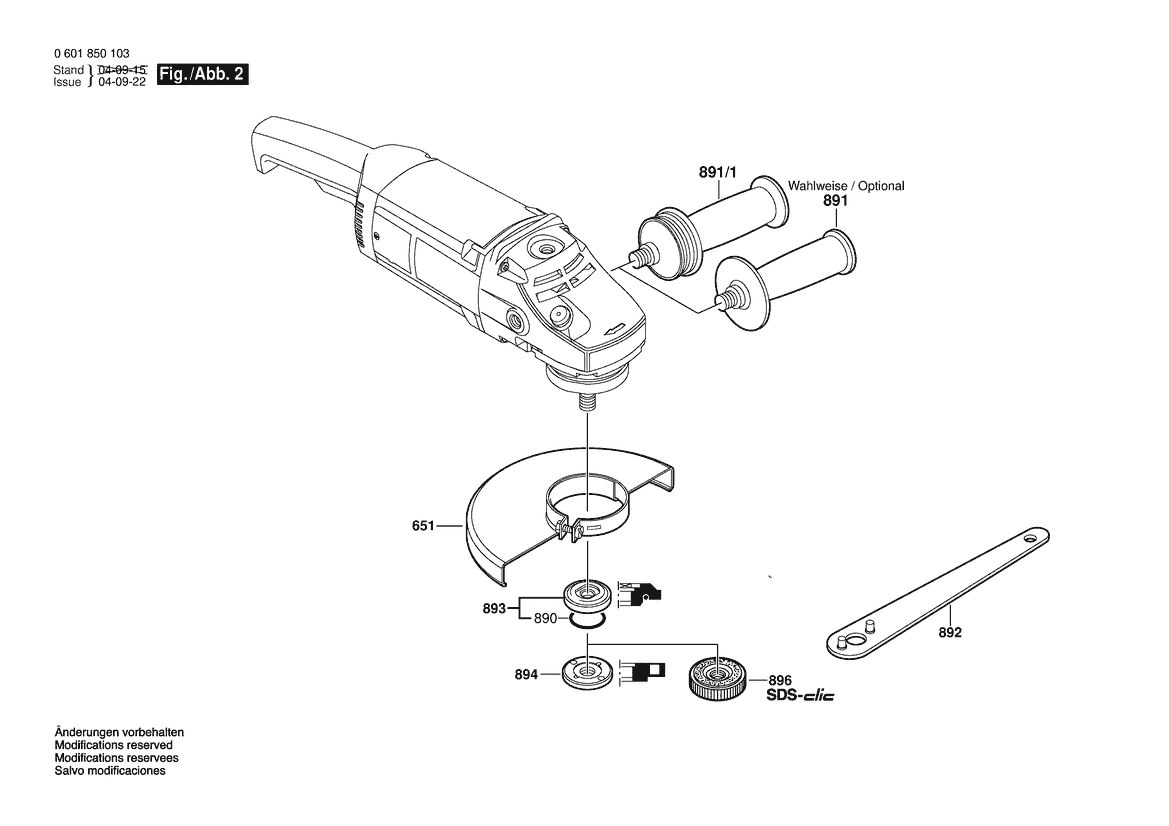 0 601 850 103
Stand } 04-09-15
Issue } 04-09-22
Fig./Abb. 2

891/1
Wahlweise / Optional
891

651

893
890

894

896
SDS-clic

892

Änderungen vorbehalten
Modifications reserved
Modifications reservees
Salvo modificaciones