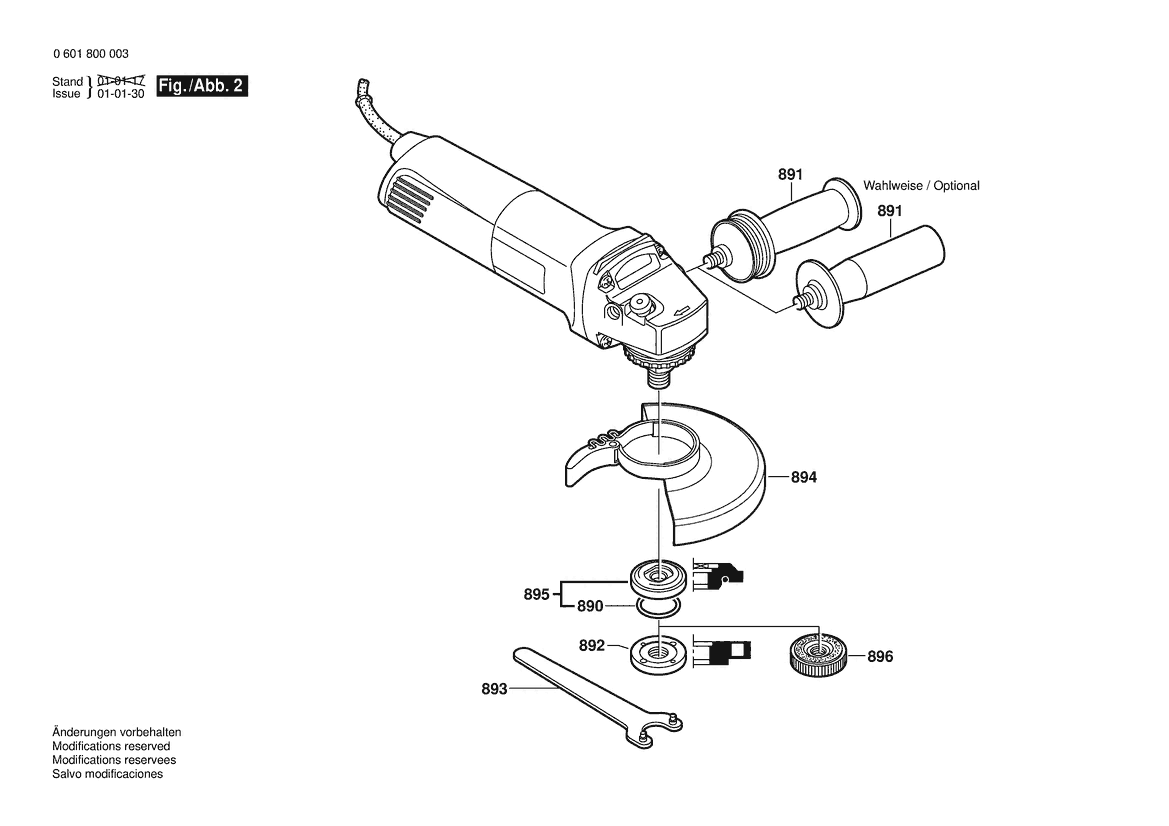 0 601 800 003

Stand } ~~01-01-17~~
Issue } 01-01-30 Fig./Abb. 2

891
Wahlweise / Optional
891

894

895
890

892

896

893

Änderungen vorbehalten
Modifications reserved
Modifications reservees
Salvo modificaciones