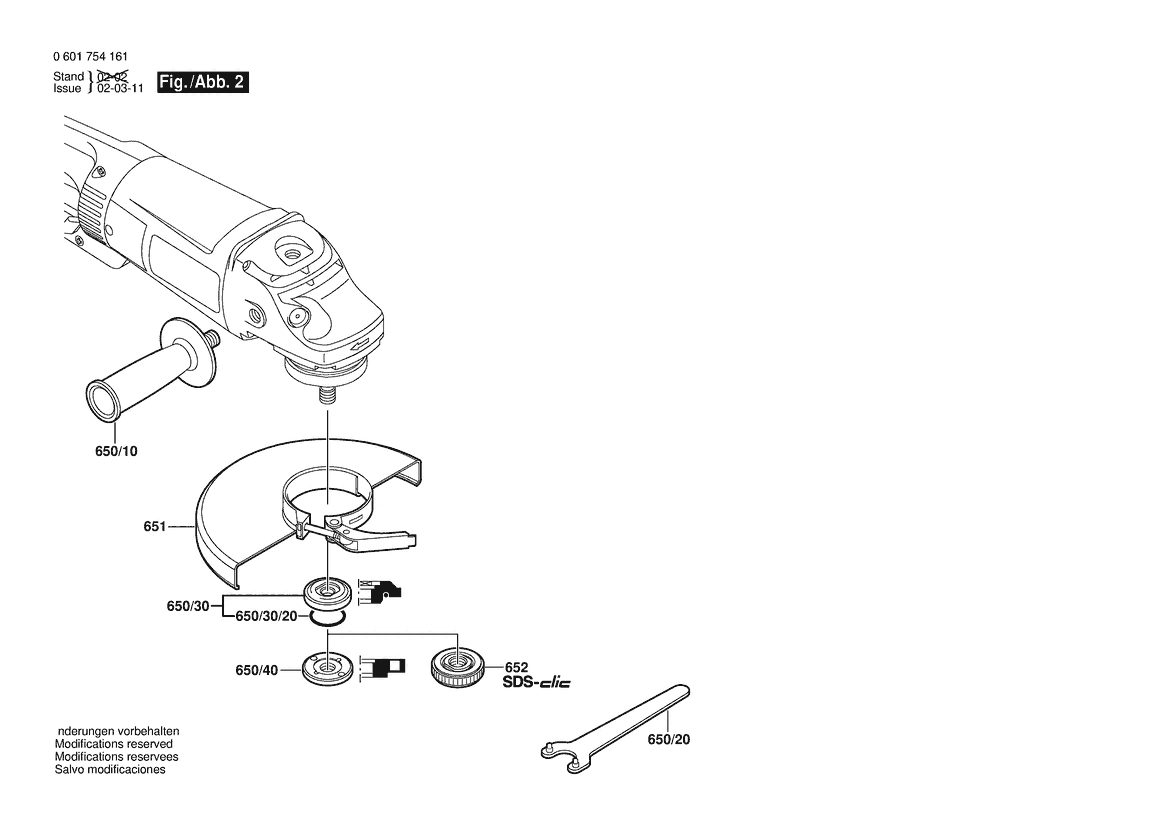 0 601 754 161
Stand } 02-02
Issue } 02-03-11

Fig./Abb. 2

650/10

651

650/30

650/30/20

650/40

652
SDS-clic

650/20

nderungen vorbehalten
Modifications reserved
Modifications reservees
Salvo modificaciones