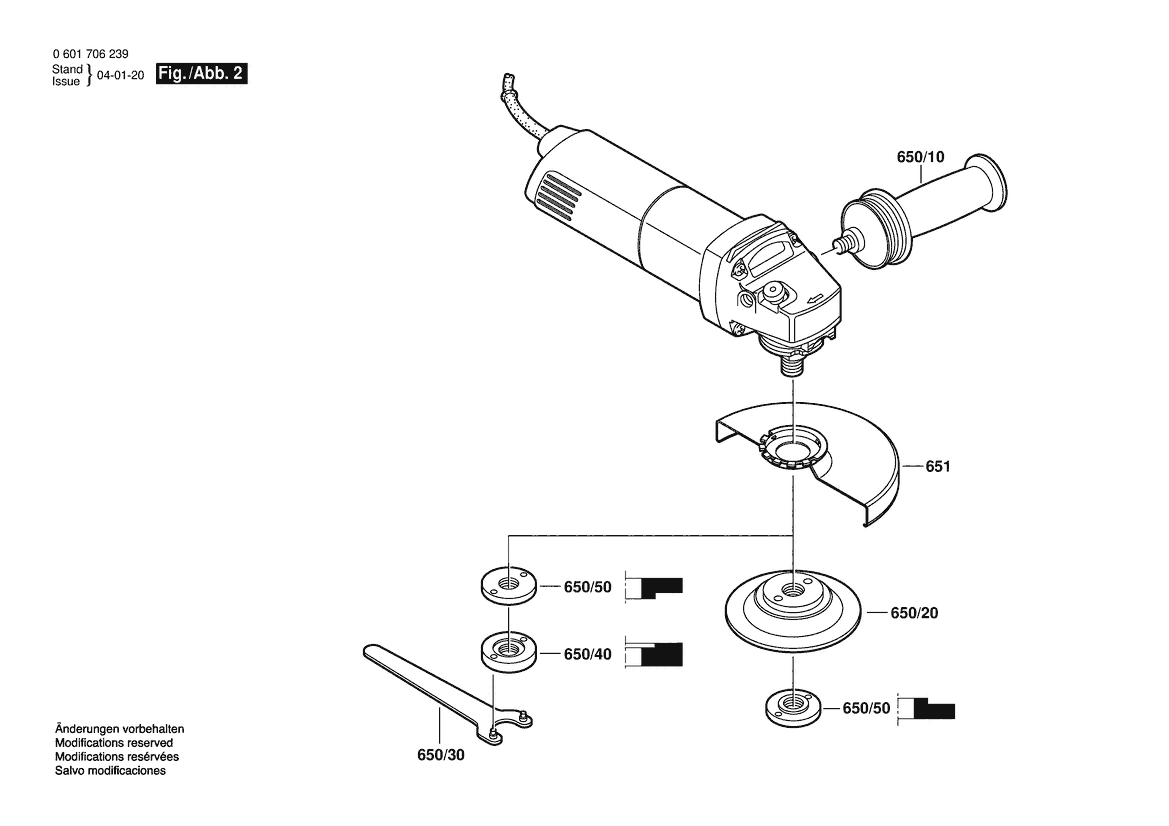 0 601 706 239
Stand
Issue } 04-01-20 Fig./Abb. 2

650/10

651

650/50

650/20

650/40

650/50

650/30

Änderungen vorbehalten
Modifications reserved
Modifications reservées
Salvo modificaciones