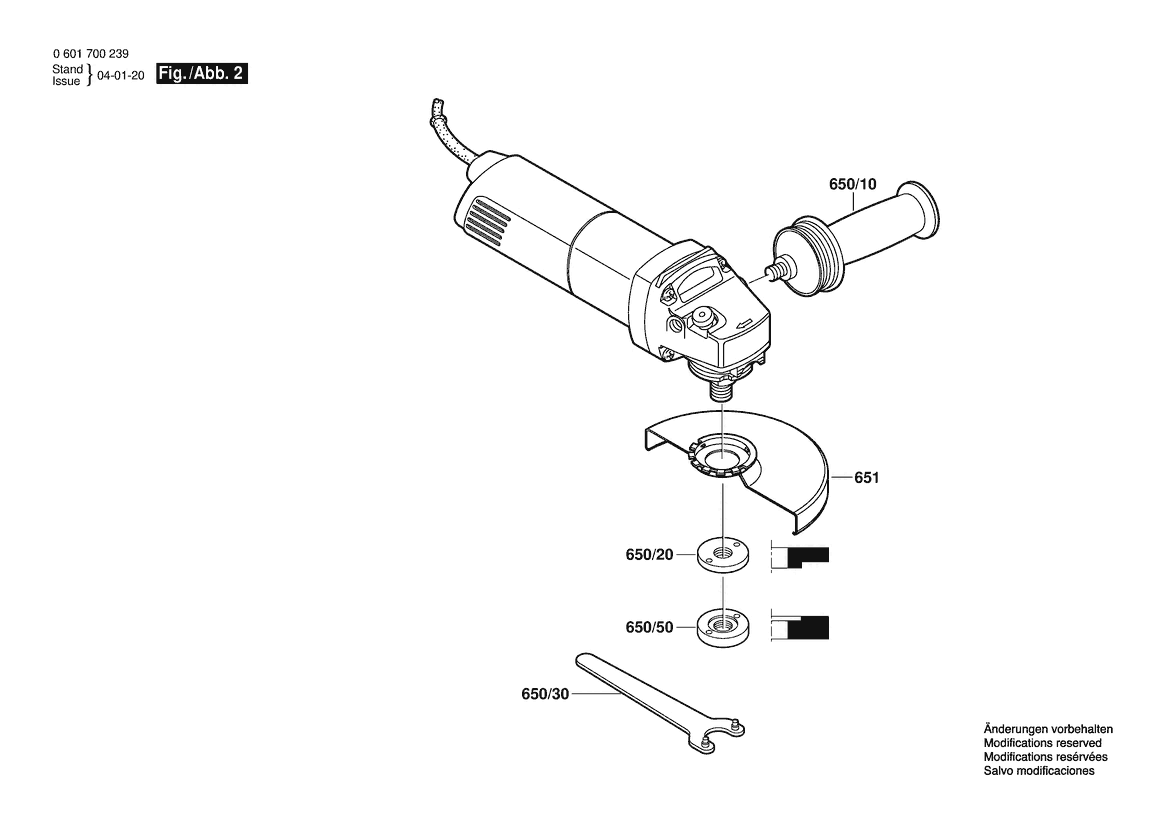 0 601 700 239
Stand
Issue } 04-01-20 Fig./Abb. 2

650/10

651

650/20

650/50

650/30

Änderungen vorbehalten
Modifications reserved
Modifications resérvées
Salvo modificaciones