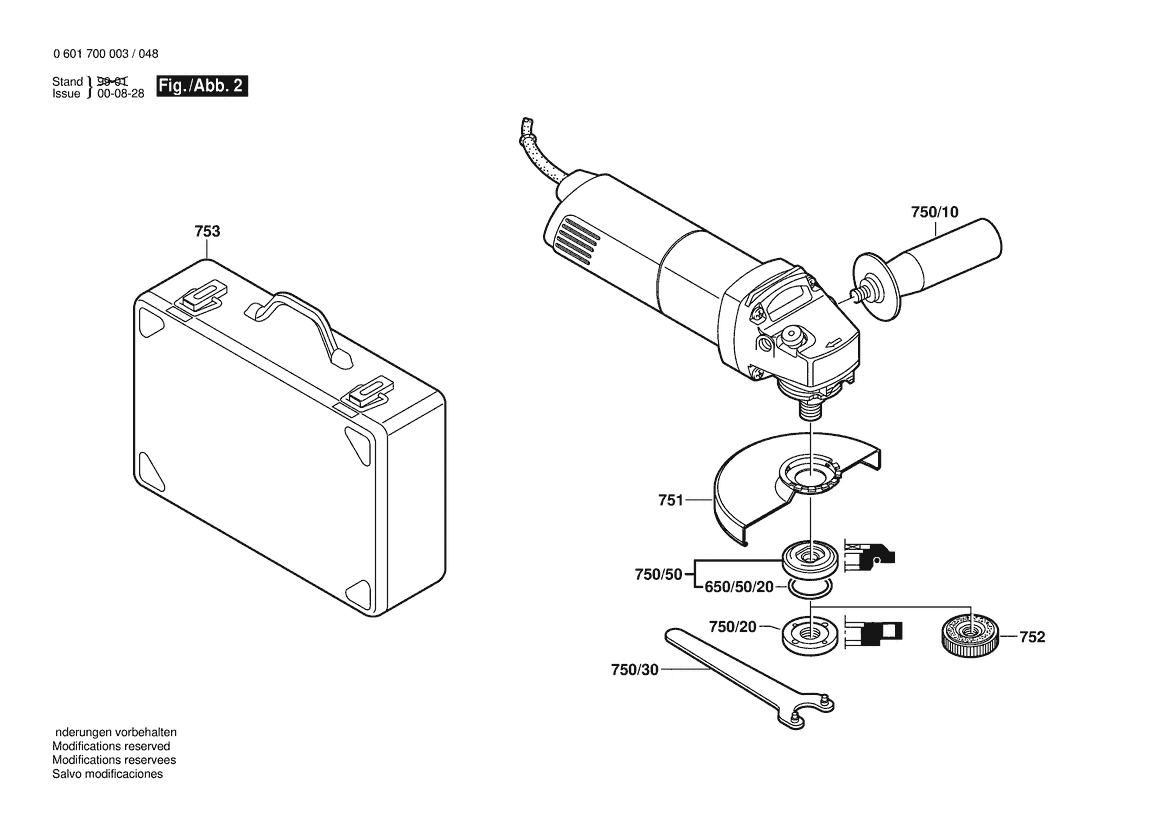 0 601 700 003 / 048

Stand } 99-01
Issue } 00-08-28

Fig./Abb. 2

753

750/10

751

750/50

650/50/20

750/20

752

750/30

nderungen vorbehalten
Modifications reserved
Modifications reservees
Salvo modificaciones