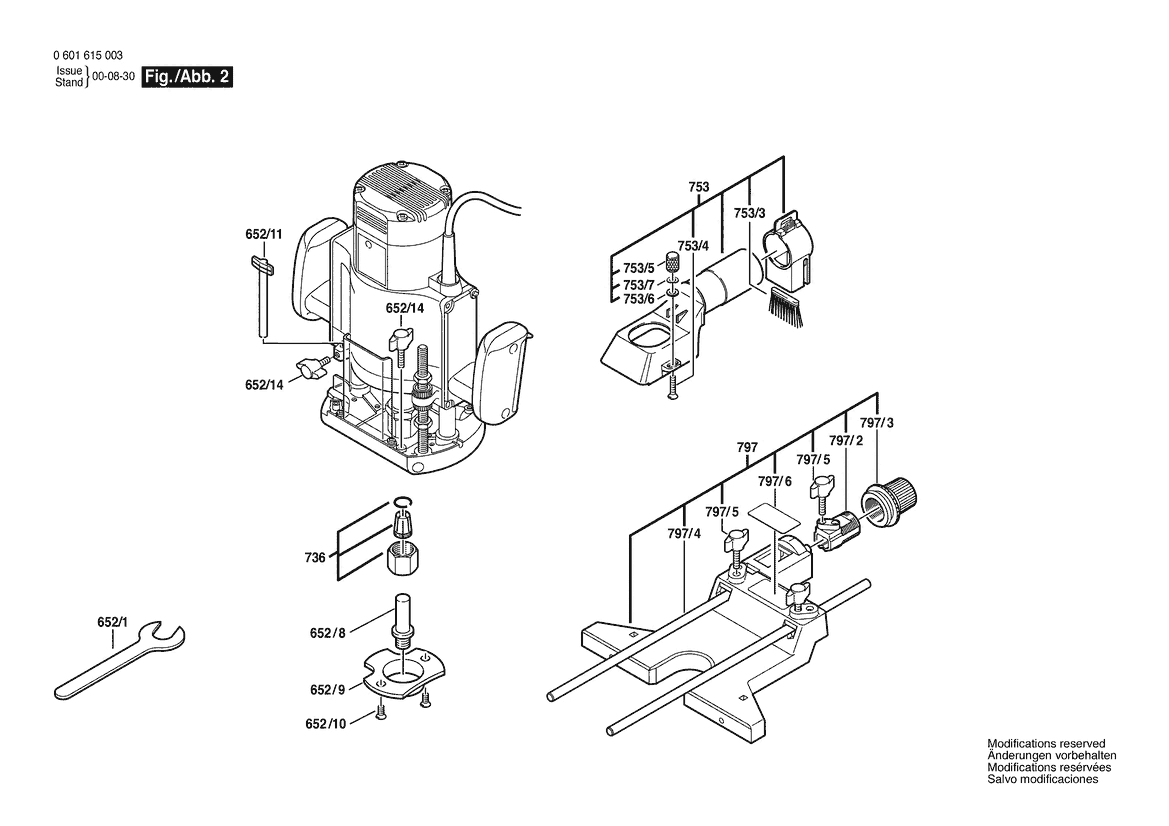 0 601 615 003
Issue
Stand } 00-08-30 Fig./Abb. 2

652/11
652/14
652/14

753
753/3
753/4
753/5
753/7
753/6

797
797/3
797/2
797/5
797/6
797/5
797/4

736

652/1
652/8
652/9
652/10

Modifications reserved
Änderungen vorbehalten
Modifications resérvées
Salvo modificaciones