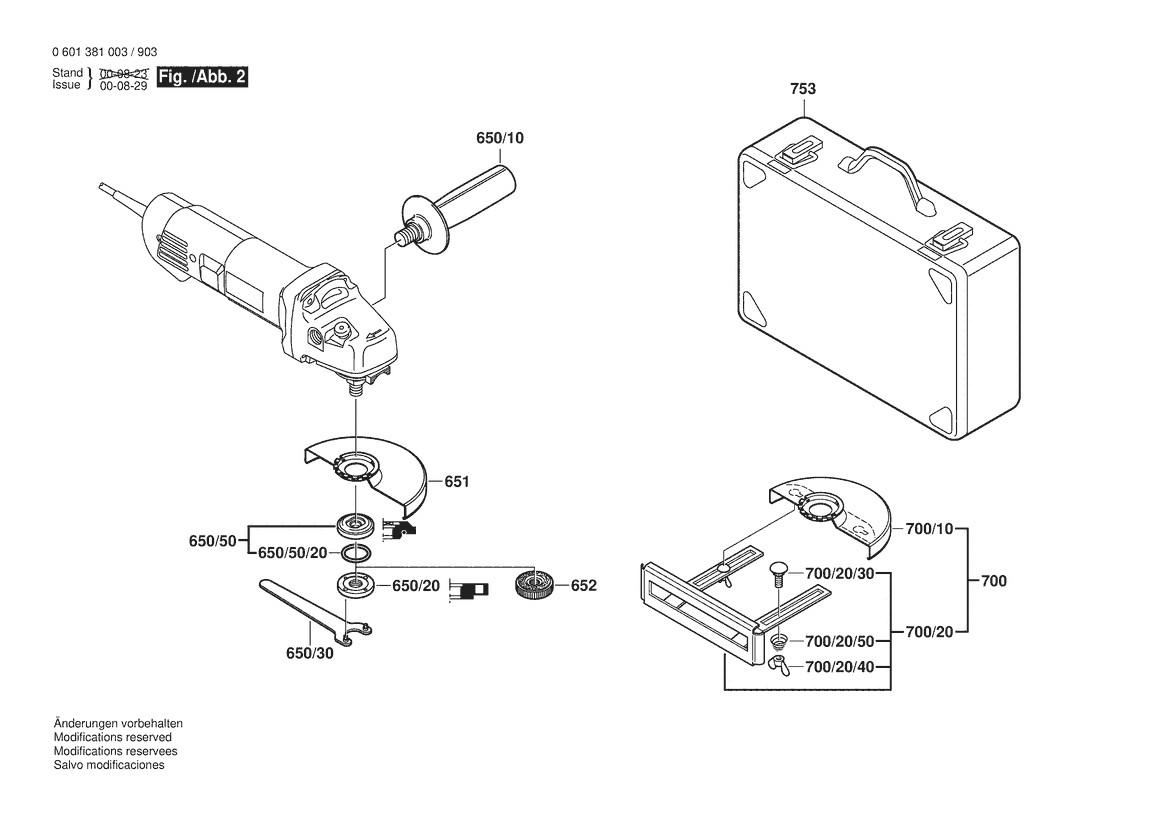 0 601 381 003 / 903

Stand
Issue 00-08-23
00-08-29

Fig. /Abb. 2

650/10

753

651

650/50

650/50/20

650/20

652

650/30

700/10

700/20/30

700

700/20/50

700/20

700/20/40

Änderungen vorbehalten
Modifications reserved
Modifications reservees
Salvo modificaciones