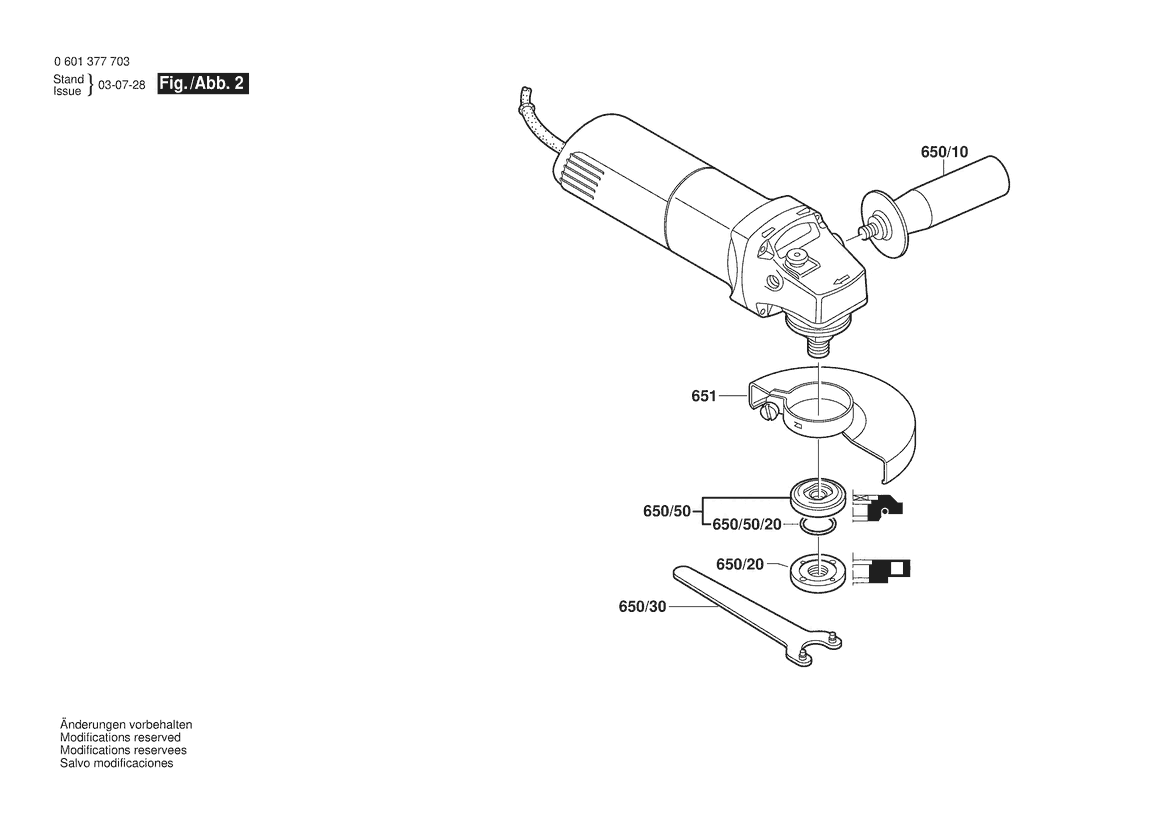 0 601 377 703
Stand
Issue } 03-07-28 Fig./Abb. 2

650/10

651

650/50
650/50/20

650/20

650/30

Änderungen vorbehalten
Modifications reserved
Modifications reservees
Salvo modificaciones