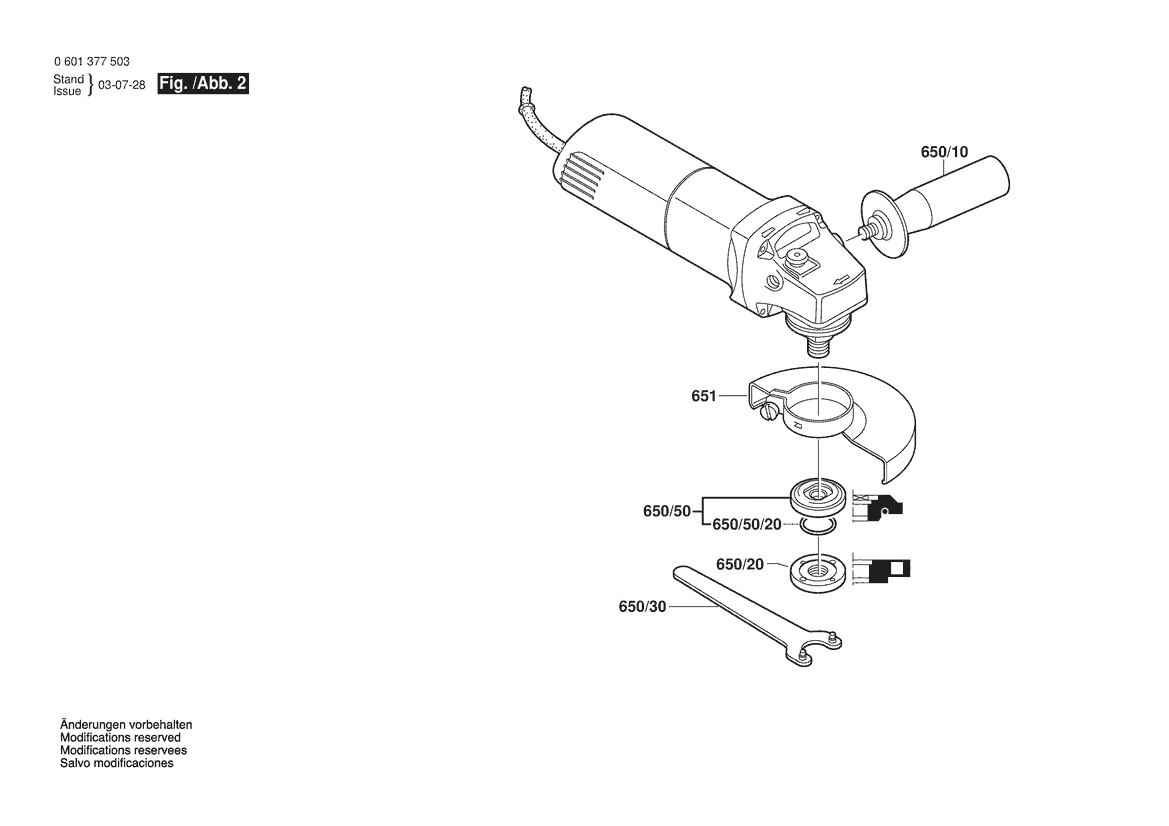 0 601 377 503
Stand
Issue } 03-07-28 Fig. /Abb. 2

650/10

651

650/50
650/50/20

650/20

650/30

Änderungen vorbehalten
Modifications reserved
Modifications reservees
Salvo modificaciones