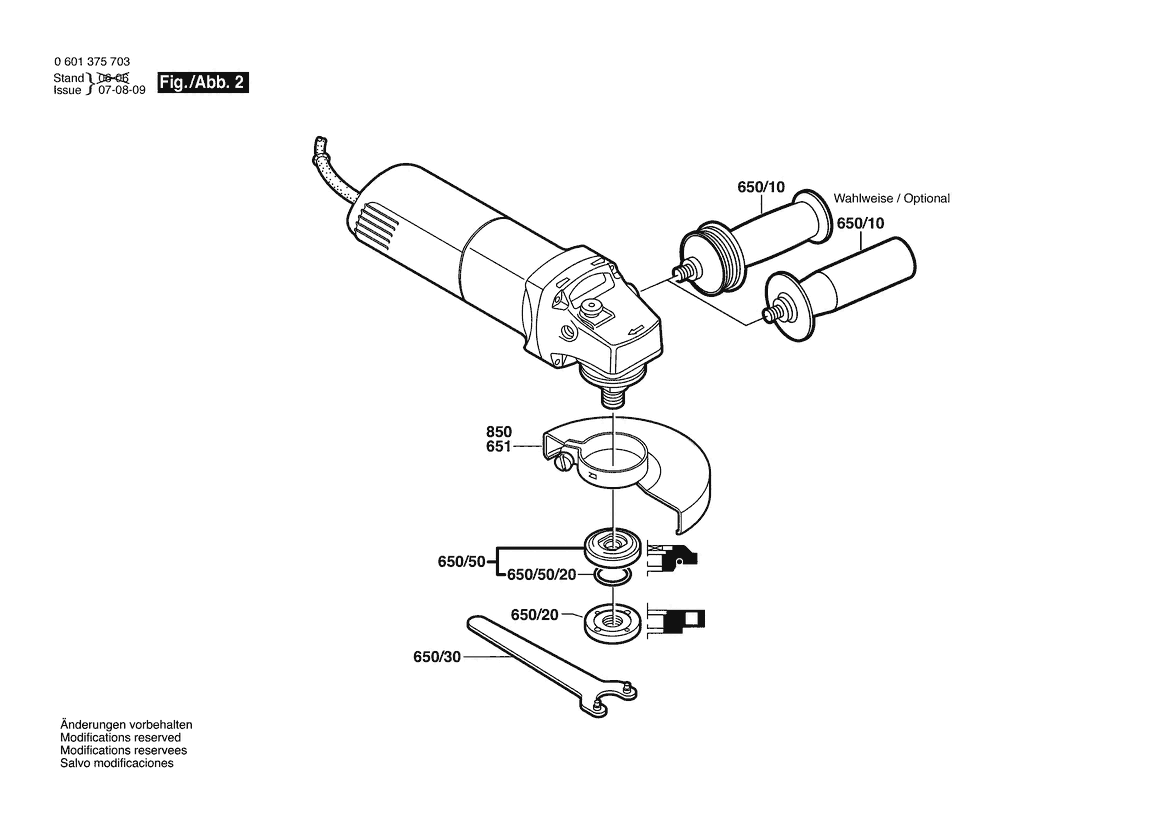 0 601 375 703
Stand 06-05
Issue 07-08-09

Fig./Abb. 2

650/10
Wahlweise / Optional
650/10

850
651

650/50
650/50/20

650/20

650/30

Änderungen vorbehalten
Modifications reserved
Modifications reservees
Salvo modificaciones