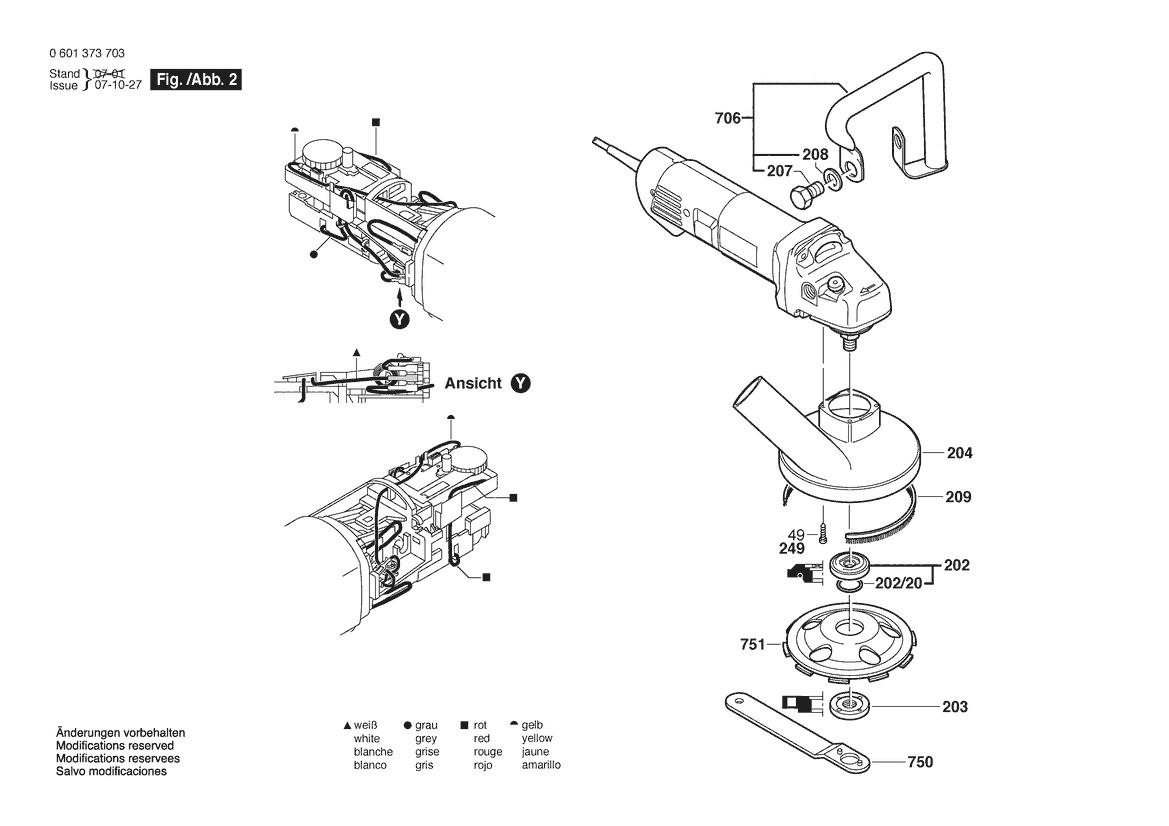 0 601 373 703

Stand 07-01
Issue 07-10-27

Fig. /Abb. 2

Y

Ansicht Y

706

208

207

204

209

49
249

202

202/20

751

203

750

Änderungen vorbehalten
Modifications reserved
Modifications reservees
Salvo modificaciones

▲ weiß
white
blanche
blanco

● grau
grey
grise
gris

■ rot
red
rouge
rojo

gelb
yellow
jaune
amarillo