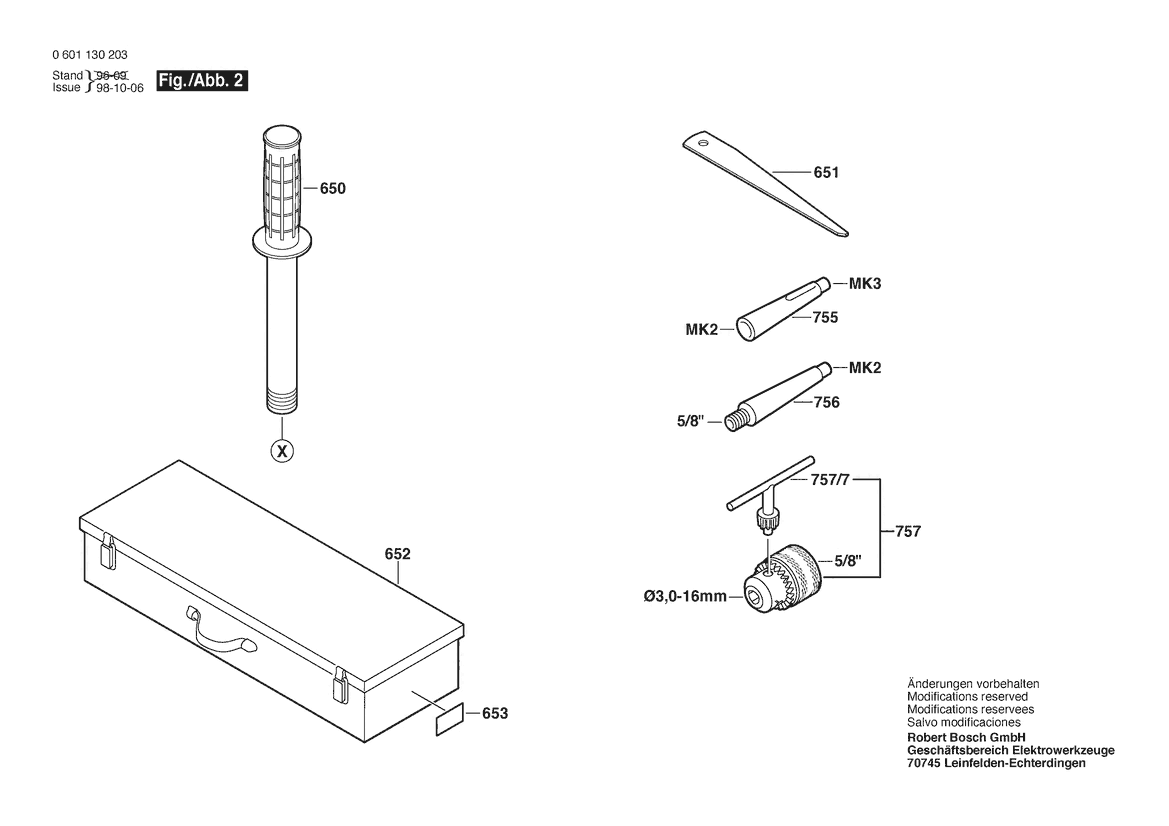 0 601 130 203
Stand 96-09
Issue 98-10-06
Fig./Abb. 2

650

X

652

653

651

MK3
MK2
755

MK2
5/8"
756

757/7
757
5/8"
Ø3,0-16mm

Änderungen vorbehalten
Modifications reserved
Modifications reservees
Salvo modificaciones
Robert Bosch GmbH
Geschäftsbereich Elektrowerkzeuge
70745 Leinfelden-Echterdingen