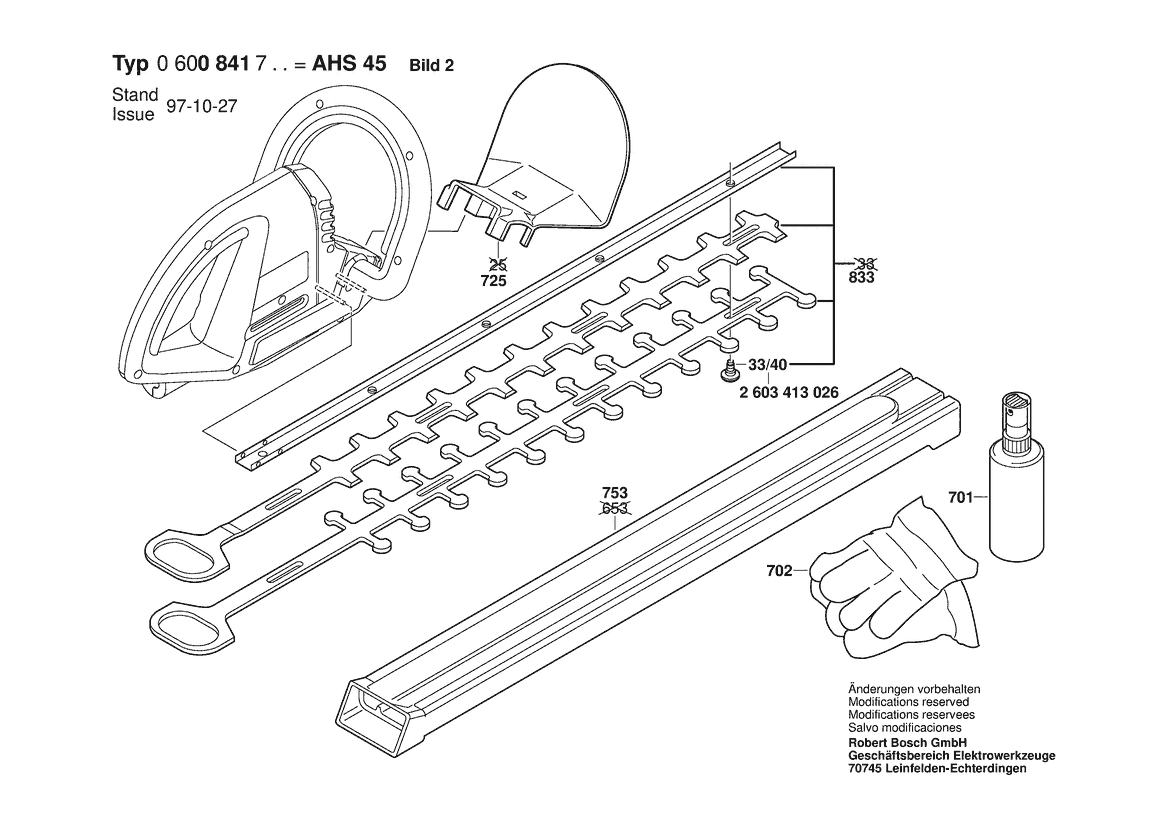 Typ 0 600 841 7 . . = AHS 45 Bild 2

Stand
Issue 97-10-27

25
725

38
833

33/40
2 603 413 026

753
653

701

702

Änderungen vorbehalten
Modifications reserved
Modifications reservees
Salvo modificaciones
Robert Bosch GmbH
Geschäftsbereich Elektrowerkzeuge
70745 Leinfelden-Echterdingen