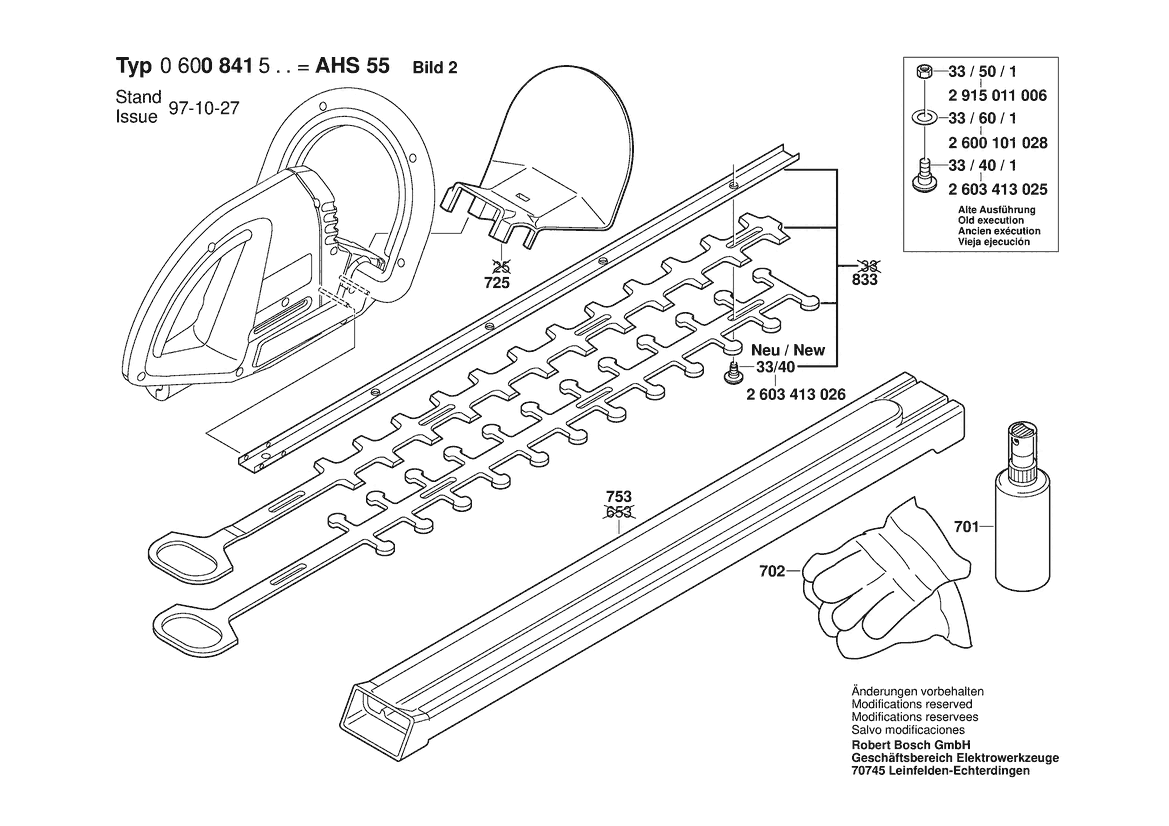 Typ 0 600 841 5 . . = AHS 55 Bild 2

Stand
Issue 97-10-27

33 / 50 / 1
2 915 011 006
33 / 60 / 1
2 600 101 028
33 / 40 / 1
2 603 413 025
Alte Ausführung
Old execution
Ancien exécution
Vieja ejecución

25
725

33
833

Neu / New
33/40
2 603 413 026

753
653

701

702

Änderungen vorbehalten
Modifications reserved
Modifications reservees
Salvo modificaciones
Robert Bosch GmbH
Geschäftsbereich Elektrowerkzeuge
70745 Leinfelden-Echterdingen