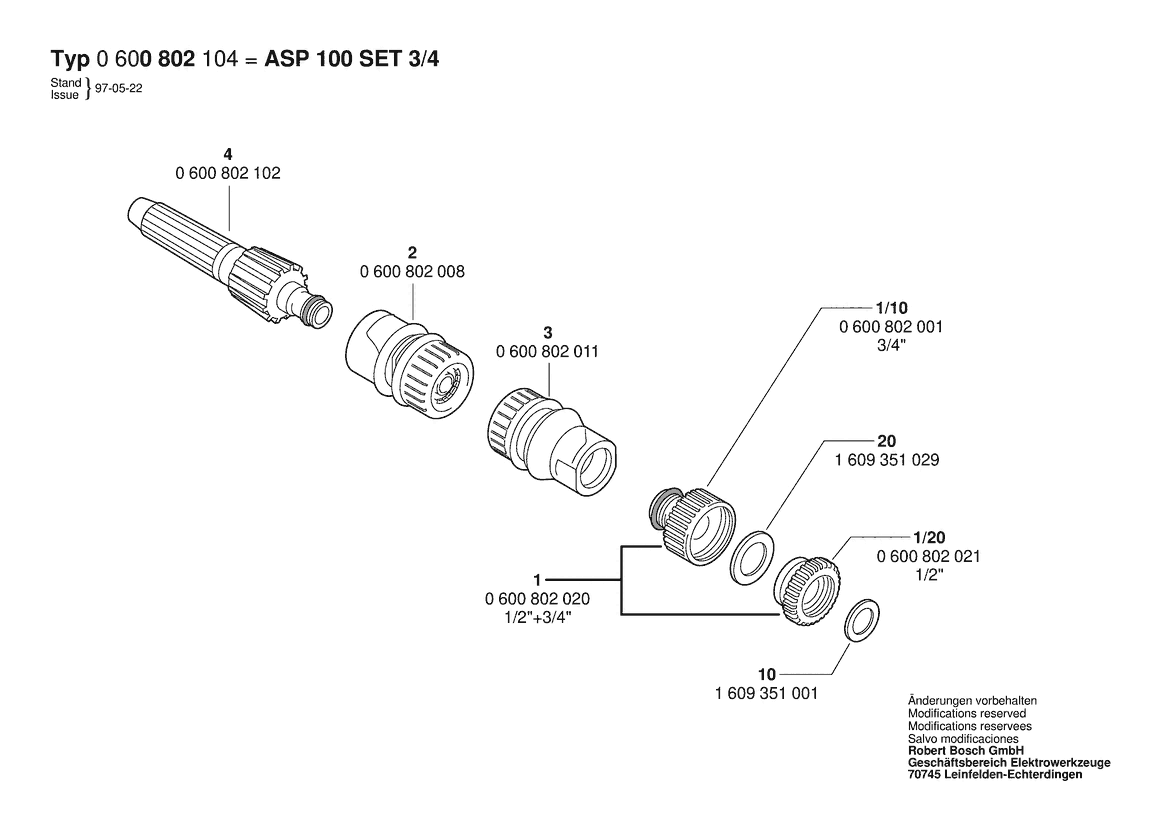 Typ 0 600 802 104 = ASP 100 SET 3/4

Stand
Issue } 97-05-22

4
0 600 802 102

2
0 600 802 008

3
0 600 802 011

1/10
0 600 802 001
3/4"

20
1 609 351 029

1/20
0 600 802 021
1/2"

1
0 600 802 020
1/2"+3/4"

10
1 609 351 001

Änderungen vorbehalten
Modifications reserved
Modifications reservees
Salvo modificaciones
Robert Bosch GmbH
Geschäftsbereich Elektrowerkzeuge
70745 Leinfelden-Echterdingen