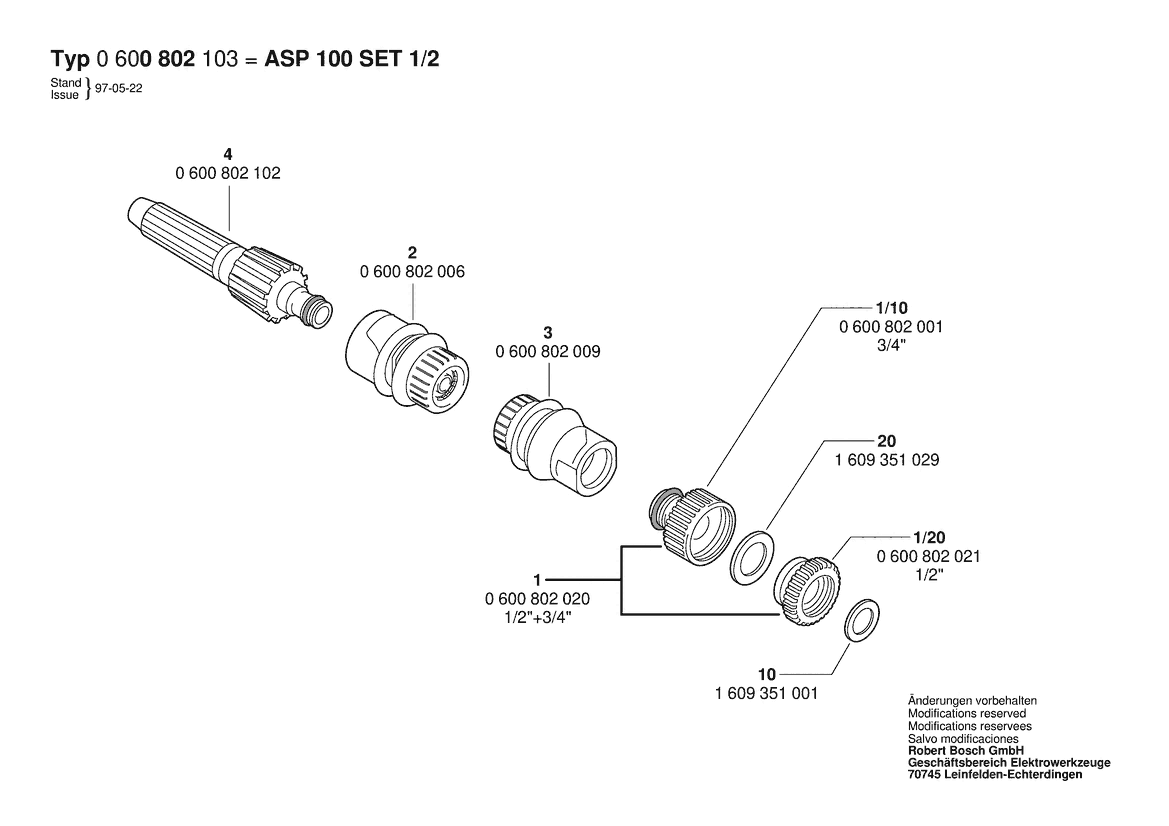 Typ 0 600 802 103 = ASP 100 SET 1/2

Stand
Issue } 97-05-22

4
0 600 802 102

2
0 600 802 006

3
0 600 802 009

1/10
0 600 802 001
3/4"

20
1 609 351 029

1/20
0 600 802 021
1/2"

1
0 600 802 020
1/2"+3/4"

10
1 609 351 001

Änderungen vorbehalten
Modifications reserved
Modifications reservees
Salvo modificaciones
Robert Bosch GmbH
Geschäftsbereich Elektrowerkzeuge
70745 Leinfelden-Echterdingen