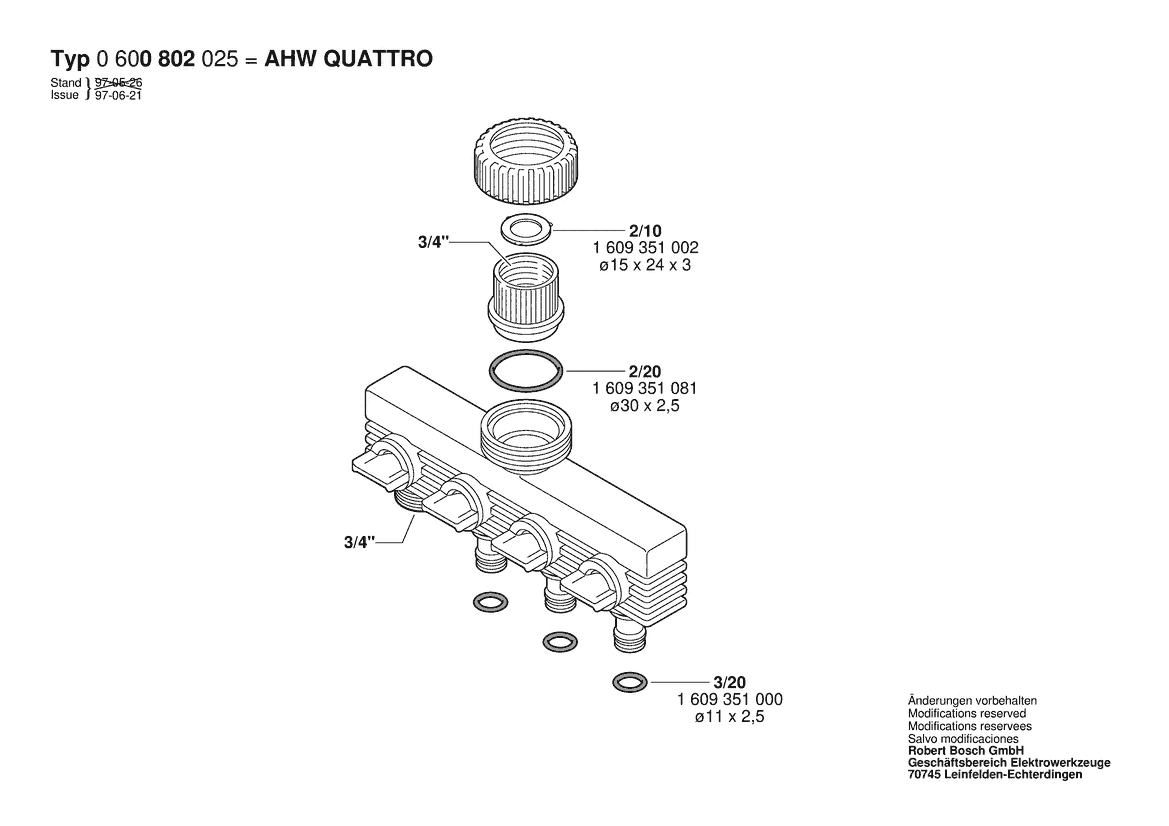 Typ 0 600 802 025 = AHW QUATTRO

Stand 97-05-26
Issue 97-06-21

3/4"

2/10
1 609 351 002
ø15 x 24 x 3

2/20
1 609 351 081
ø30 x 2,5

3/4"

3/20
1 609 351 000
ø11 x 2,5

Änderungen vorbehalten
Modifications reserved
Modifications reservees
Salvo modificaciones
Robert Bosch GmbH
Geschäftsbereich Elektrowerkzeuge
70745 Leinfelden-Echterdingen