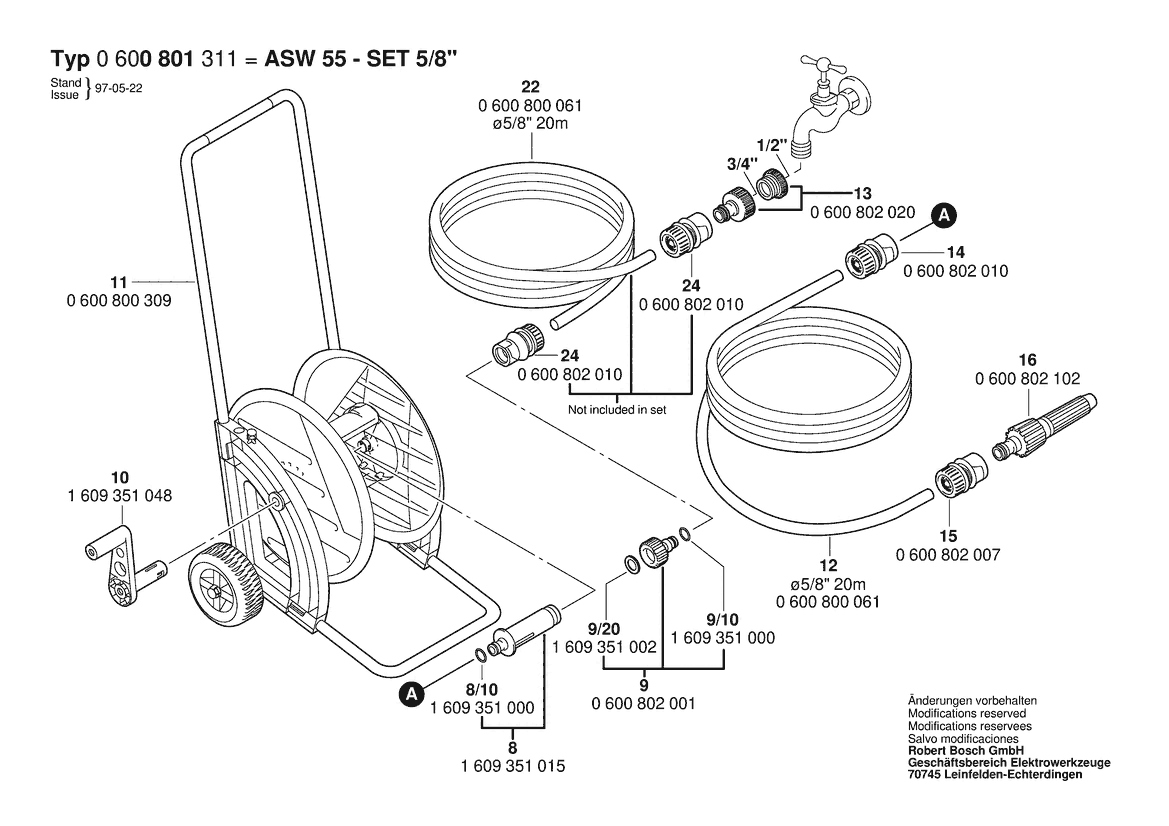 Typ 0 600 801 311 = ASW 55 - SET 5/8"

Stand
Issue } 97-05-22

22
0 600 800 061
ø5/8" 20m

1/2"
3/4"
13
0 600 802 020

A
14
0 600 802 010

11
0 600 800 309

24
0 600 802 010

24
0 600 802 010
Not included in set

16
0 600 802 102

10
1 609 351 048

15
0 600 802 007

12
ø5/8" 20m
0 600 800 061

9/20
1 609 351 002

9/10
1 609 351 000

9
0 600 802 001

A
8/10
1 609 351 000

8
1 609 351 015

Änderungen vorbehalten
Modifications reserved
Modifications reservees
Salvo modificaciones
Robert Bosch GmbH
Geschäftsbereich Elektrowerkzeuge
70745 Leinfelden-Echterdingen