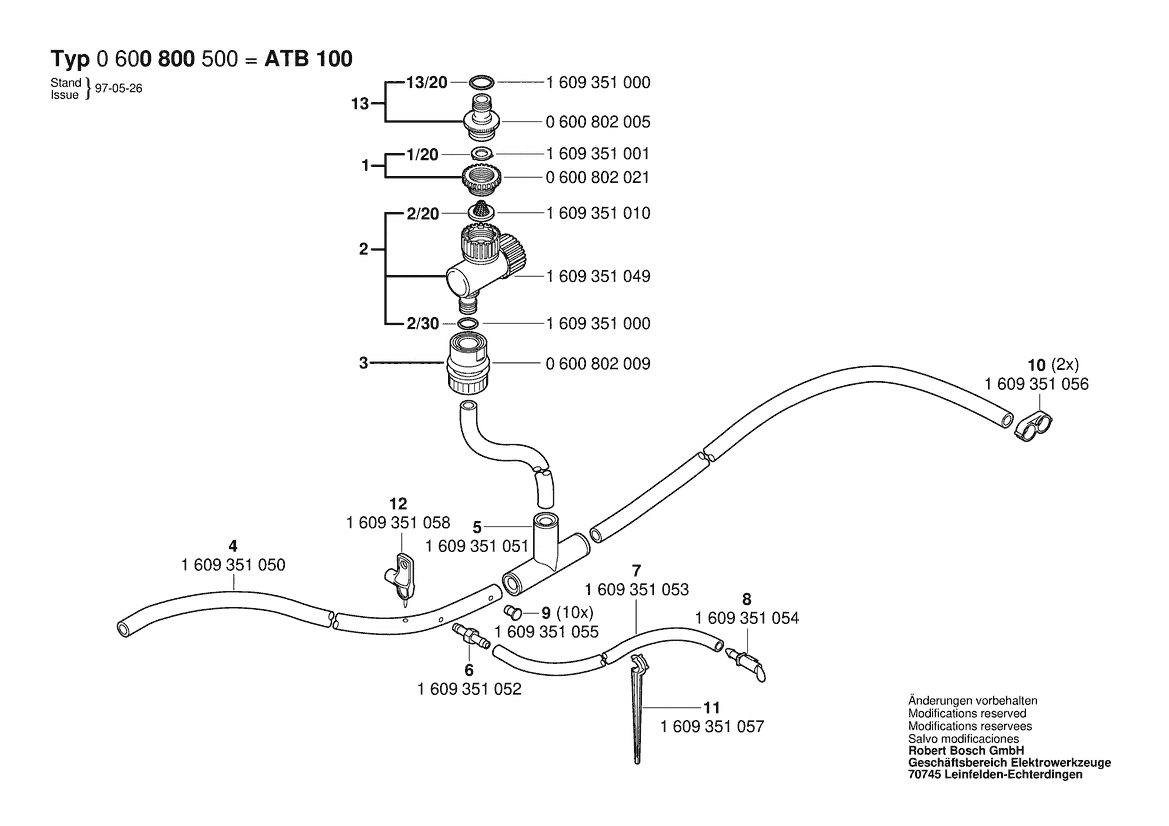 Typ 0 600 800 500 = ATB 100

Stand
Issue } 97-05-26

13 13/20 1 609 351 000
0 600 802 005

1 1/20 1 609 351 001
0 600 802 021

2 2/20 1 609 351 010
1 609 351 049
2/30 1 609 351 000

3 0 600 802 009

10 (2x)
1 609 351 056

12
1 609 351 058

5
1 609 351 051

4
1 609 351 050

7
1 609 351 053

9 (10x)
1 609 351 055

8
1 609 351 054

6
1 609 351 052

11
1 609 351 057

Änderungen vorbehalten
Modifications reserved
Modifications reservees
Salvo modificaciones
Robert Bosch GmbH
Geschäftsbereich Elektrowerkzeuge
70745 Leinfelden-Echterdingen