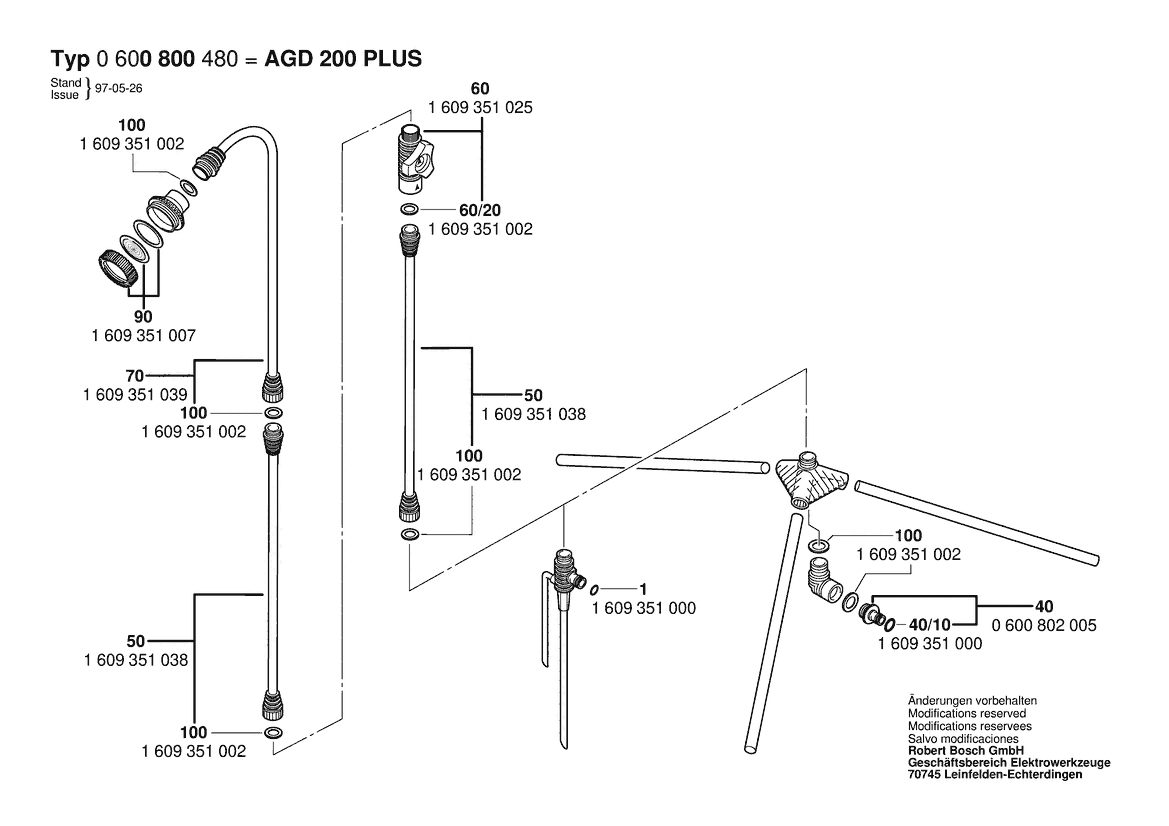 Typ 0 600 800 480 = AGD 200 PLUS

Stand
Issue } 97-05-26

100
1 609 351 002

90
1 609 351 007

70
1 609 351 039

100
1 609 351 002

50
1 609 351 038

100
1 609 351 002

60
1 609 351 025

60/20
1 609 351 002

50
1 609 351 038

100
1 609 351 002

1
1 609 351 000

100
1 609 351 002

40
0 600 802 005

40/10
1 609 351 000

Änderungen vorbehalten
Modifications reserved
Modifications reservees
Salvo modificaciones
Robert Bosch GmbH
Geschäftsbereich Elektrowerkzeuge
70745 Leinfelden-Echterdingen