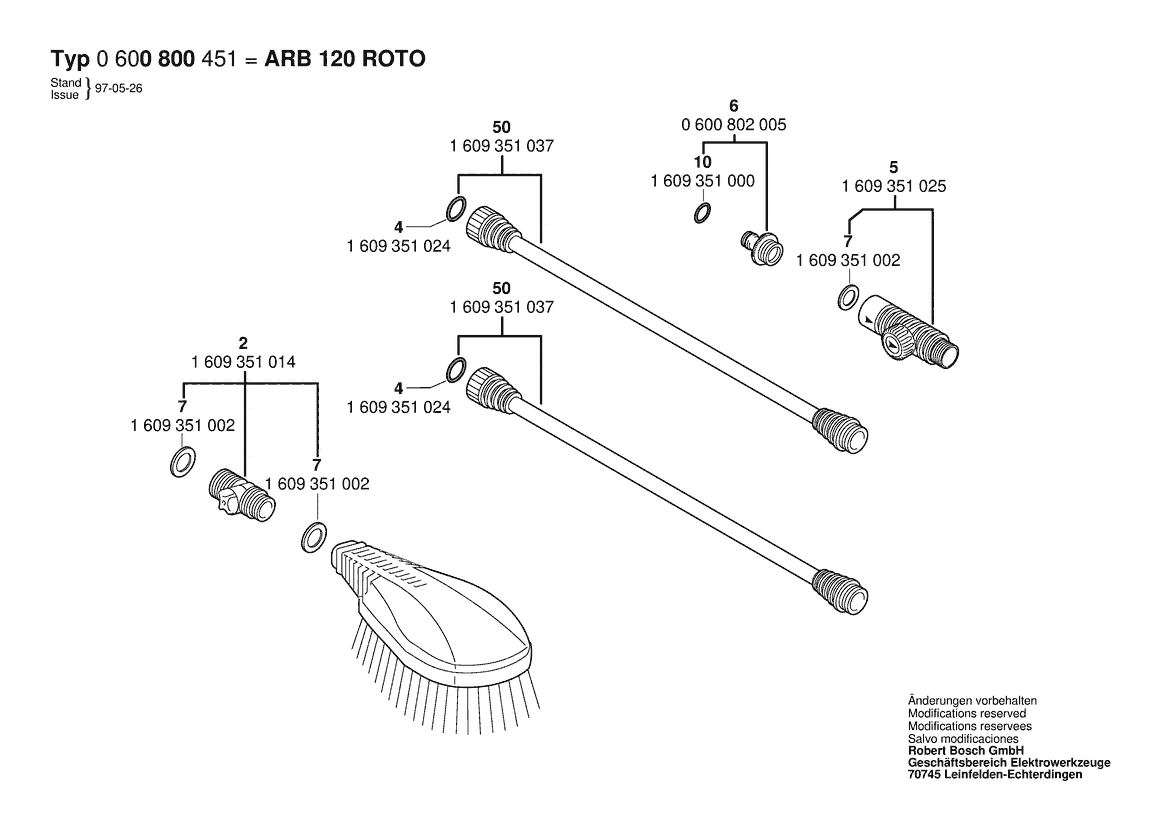 Typ 0 600 800 451 = ARB 120 ROTO

Stand
Issue } 97-05-26

50
1 609 351 037

4
1 609 351 024

6
0 600 802 005

10
1 609 351 000

5
1 609 351 025

7
1 609 351 002

50
1 609 351 037

4
1 609 351 024

2
1 609 351 014

7
1 609 351 002

7
1 609 351 002

Änderungen vorbehalten
Modifications reserved
Modifications reservees
Salvo modificaciones
Robert Bosch GmbH
Geschäftsbereich Elektrowerkzeuge
70745 Leinfelden-Echterdingen