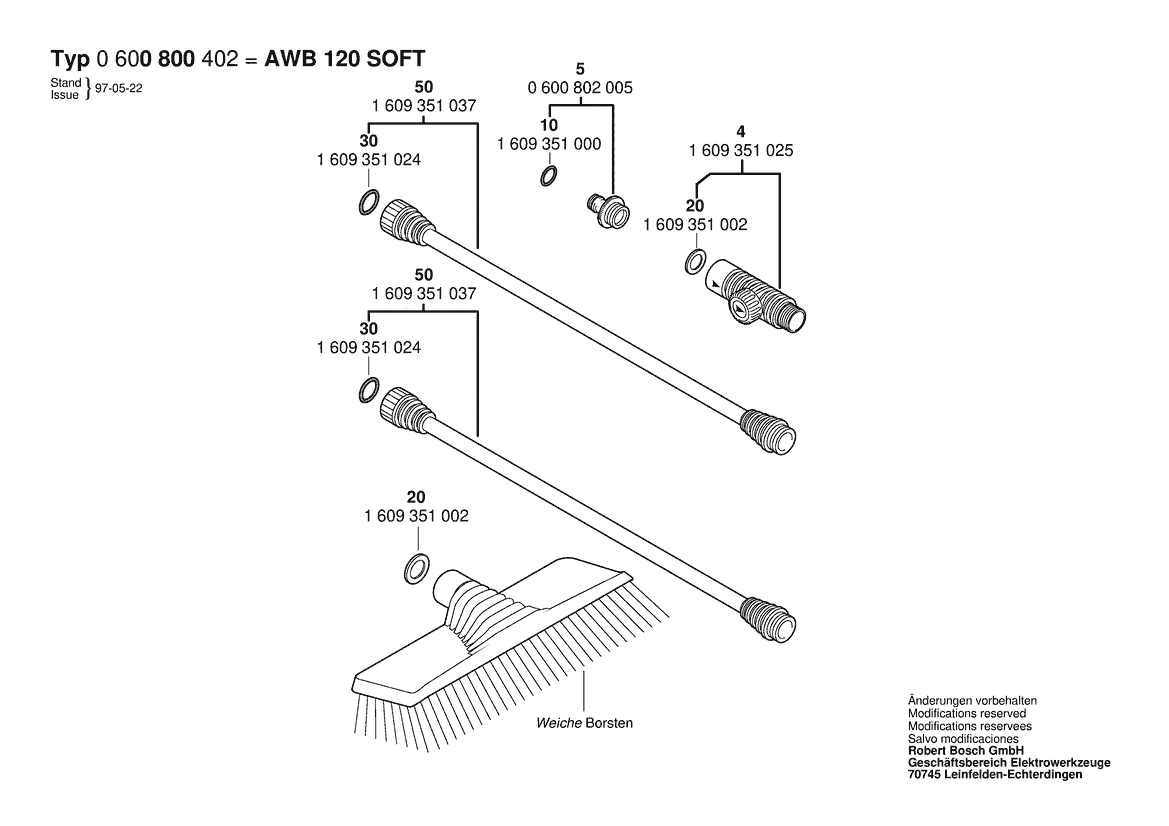 Typ 0 600 800 402 = AWB 120 SOFT

Stand
Issue } 97-05-22

50
1 609 351 037

30
1 609 351 024

5
0 600 802 005

10
1 609 351 000

4
1 609 351 025

20
1 609 351 002

50
1 609 351 037

30
1 609 351 024

20
1 609 351 002

Weiche Borsten

Änderungen vorbehalten
Modifications reserved
Modifications reservees
Salvo modificaciones
Robert Bosch GmbH
Geschäftsbereich Elektrowerkzeuge
70745 Leinfelden-Echterdingen