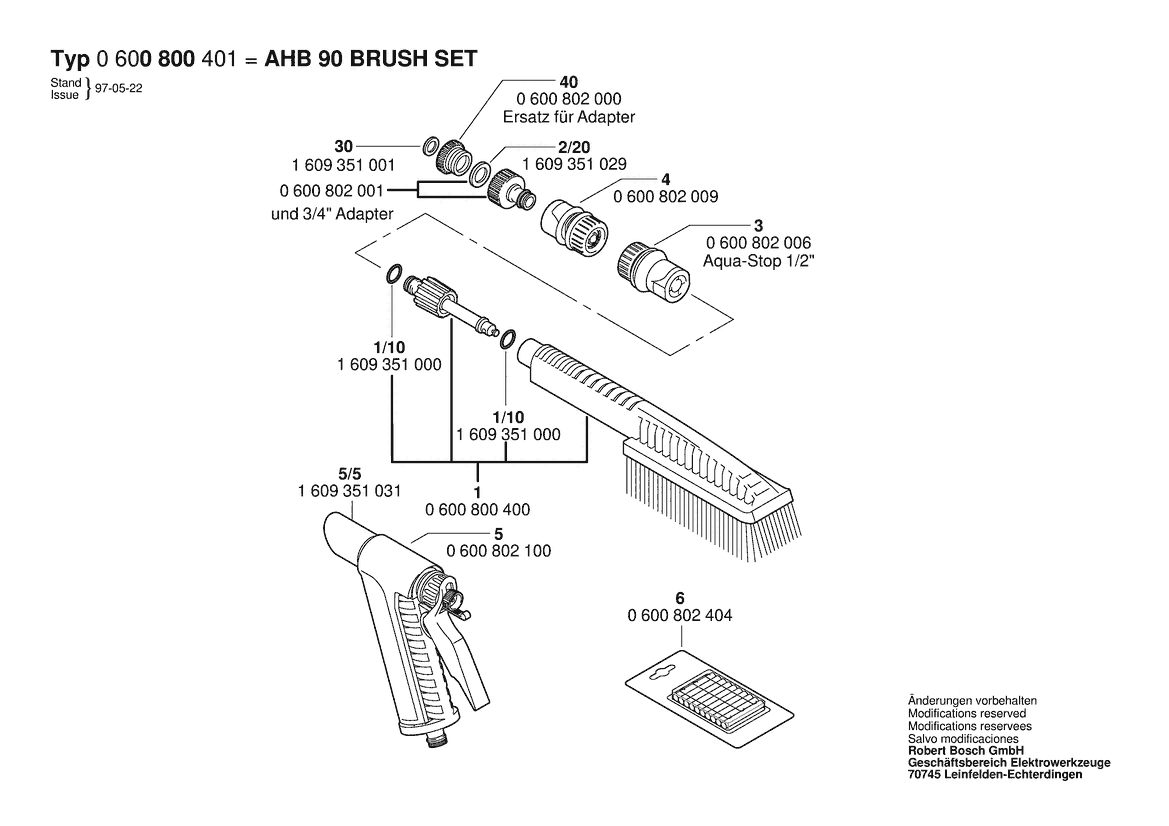 Typ 0 600 800 401 = AHB 90 BRUSH SET

Stand
Issue } 97-05-22

40
0 600 802 000
Ersatz für Adapter

30
1 609 351 001

2/20
1 609 351 029

0 600 802 001
und 3/4" Adapter

4
0 600 802 009

3
0 600 802 006
Aqua-Stop 1/2"

1/10
1 609 351 000

1/10
1 609 351 000

5/5
1 609 351 031

1
0 600 800 400

5
0 600 802 100

6
0 600 802 404

Änderungen vorbehalten
Modifications reserved
Modifications reservees
Salvo modificaciones
Robert Bosch GmbH
Geschäftsbereich Elektrowerkzeuge
70745 Leinfelden-Echterdingen