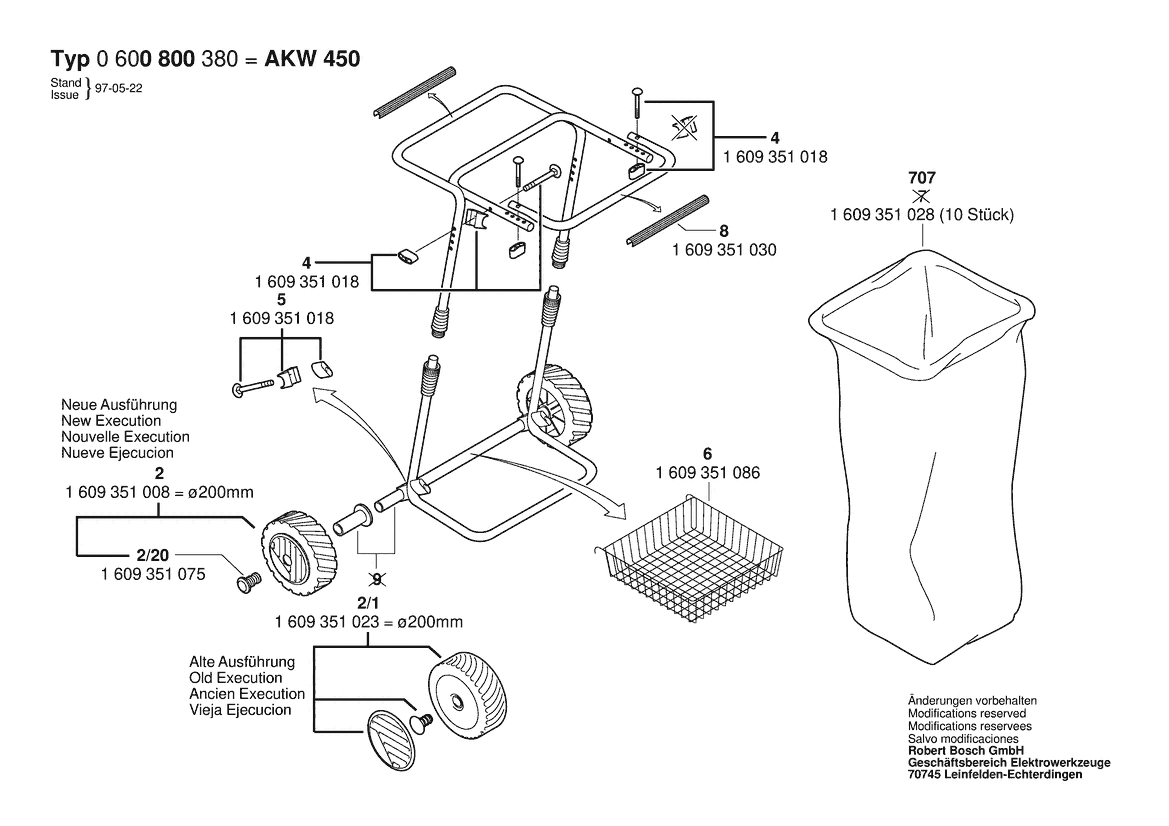 Typ 0 600 800 380 = AKW 450

Stand
Issue } 97-05-22

4
1 609 351 018

707
1 609 351 028 (10 Stück)

8
1 609 351 030

4
1 609 351 018

5
1 609 351 018

Neue Ausführung
New Execution
Nouvelle Execution
Nueve Ejecucion

2
1 609 351 008 = ø200mm

2/20
1 609 351 075

6
1 609 351 086

9

2/1
1 609 351 023 = ø200mm

Alte Ausführung
Old Execution
Ancien Execution
Vieja Ejecucion

Änderungen vorbehalten
Modifications reserved
Modifications reservees
Salvo modificaciones
Robert Bosch GmbH
Geschäftsbereich Elektrowerkzeuge
70745 Leinfelden-Echterdingen