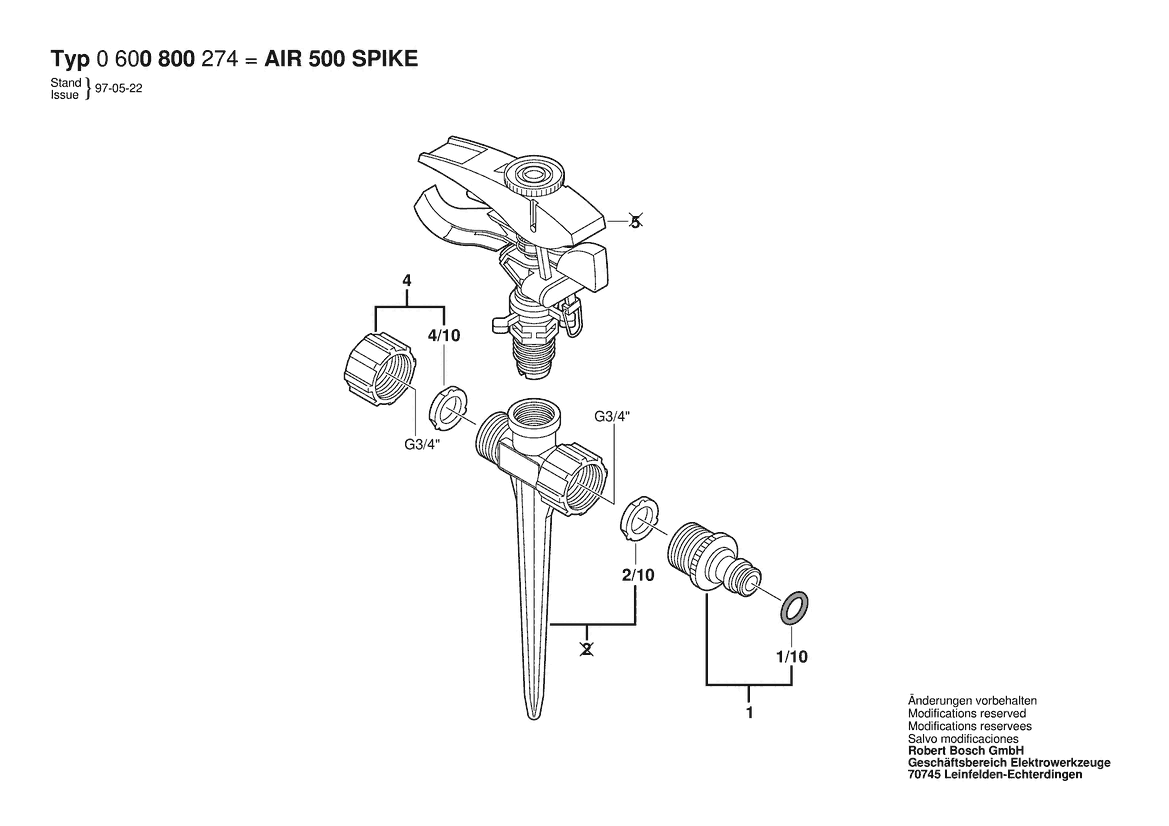 Typ 0 600 800 274 = AIR 500 SPIKE

Stand
Issue } 97-05-22

5

4

4/10

G3/4"

G3/4"

2/10

2

1/10

1

Änderungen vorbehalten
Modifications reserved
Modifications reservees
Salvo modificaciones
Robert Bosch GmbH
Geschäftsbereich Elektrowerkzeuge
70745 Leinfelden-Echterdingen