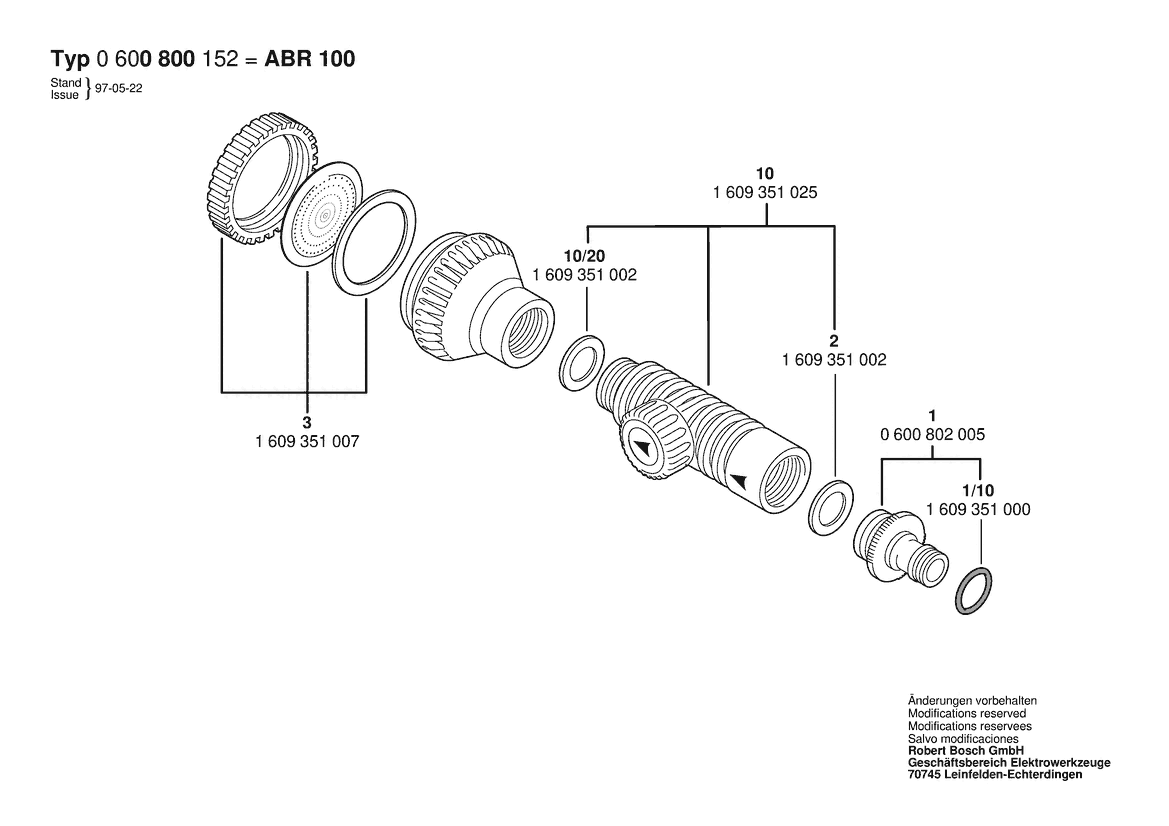 Typ 0 600 800 152 = ABR 100

Stand
Issue } 97-05-22

10
1 609 351 025

10/20
1 609 351 002

2
1 609 351 002

3
1 609 351 007

1
0 600 802 005

1/10
1 609 351 000

Änderungen vorbehalten
Modifications reserved
Modifications reservees
Salvo modificaciones
Robert Bosch GmbH
Geschäftsbereich Elektrowerkzeuge
70745 Leinfelden-Echterdingen