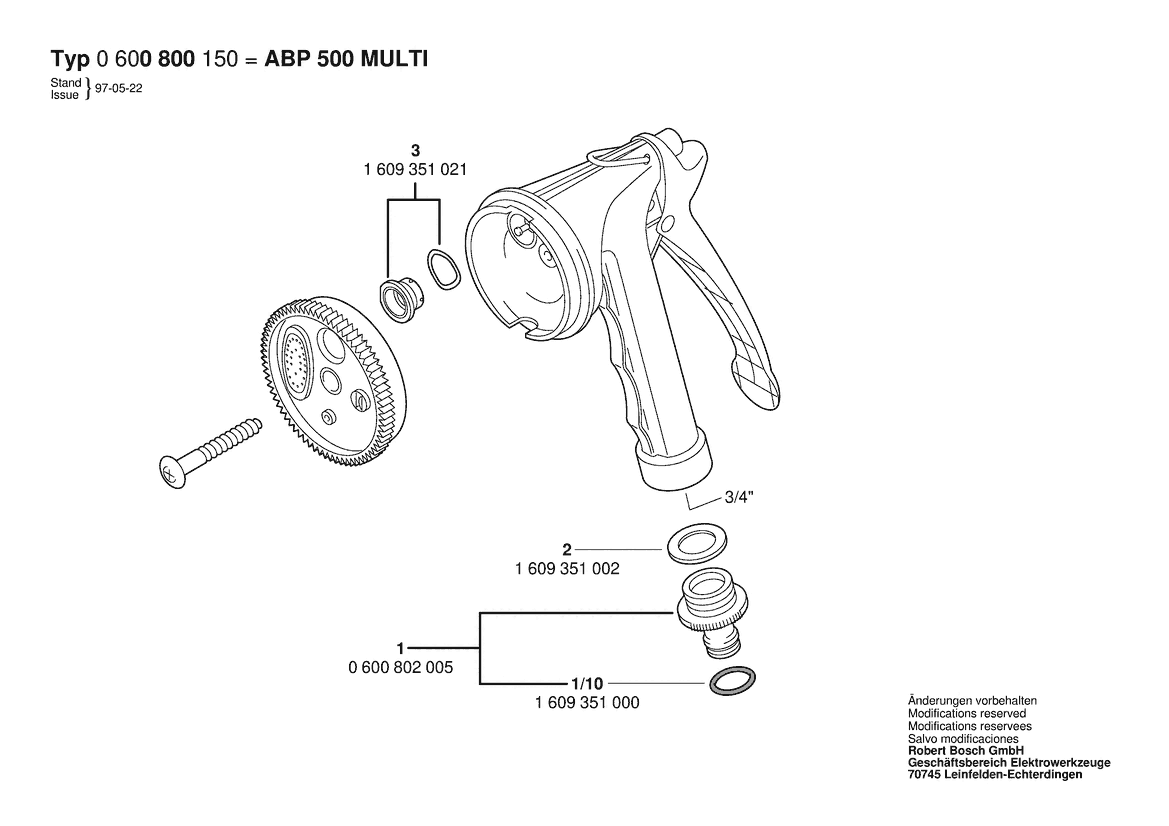 Typ 0 600 800 150 = ABP 500 MULTI

Stand Issue } 97-05-22

3
1 609 351 021

3/4"

2
1 609 351 002

1
0 600 802 005

1/10
1 609 351 000

Änderungen vorbehalten
Modifications reserved
Modifications reservees
Salvo modificaciones
Robert Bosch GmbH
Geschäftsbereich Elektrowerkzeuge
70745 Leinfelden-Echterdingen