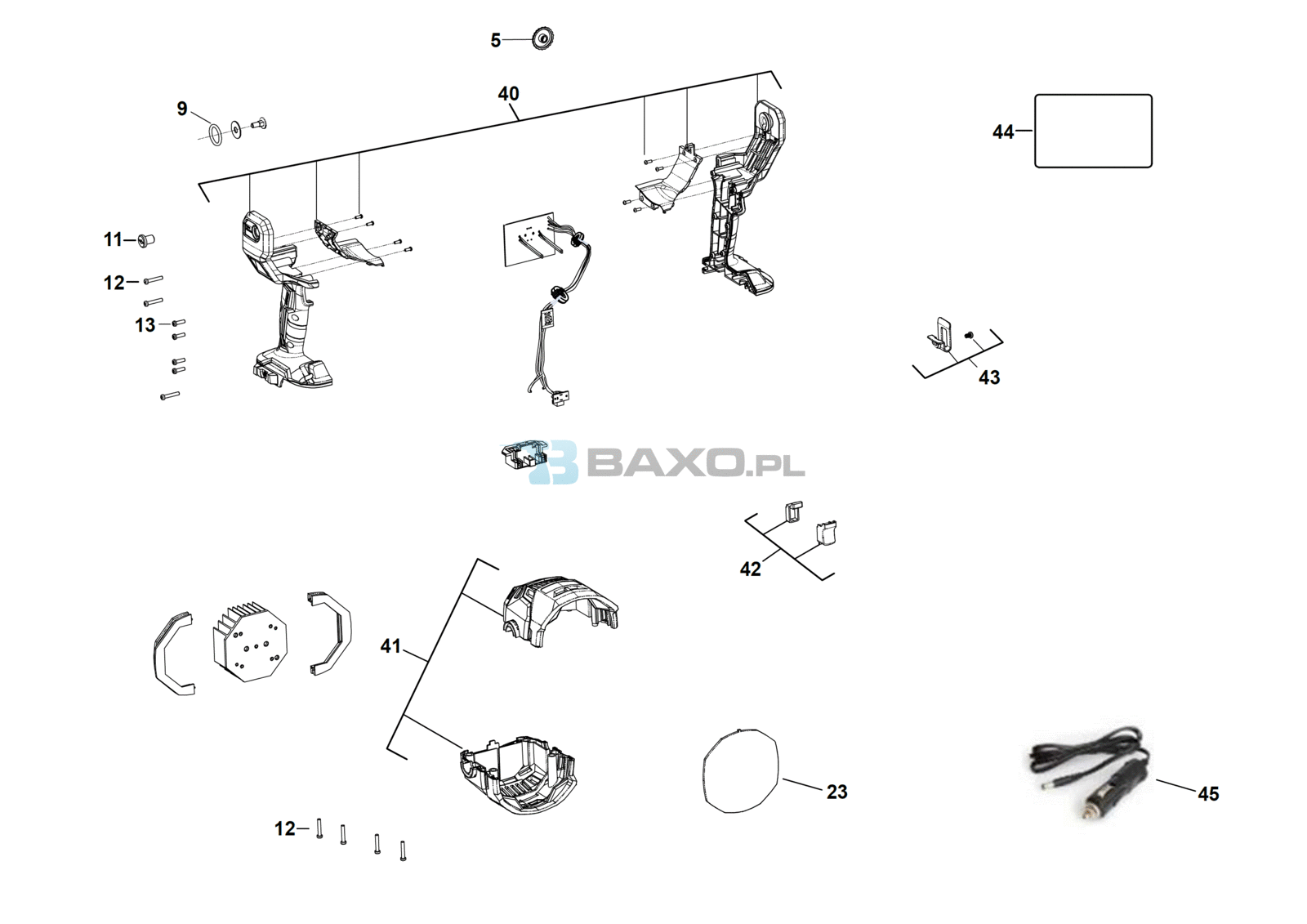 5

40

9

44

11

12

13

43

BAXO.PL

42

41

23

45

12