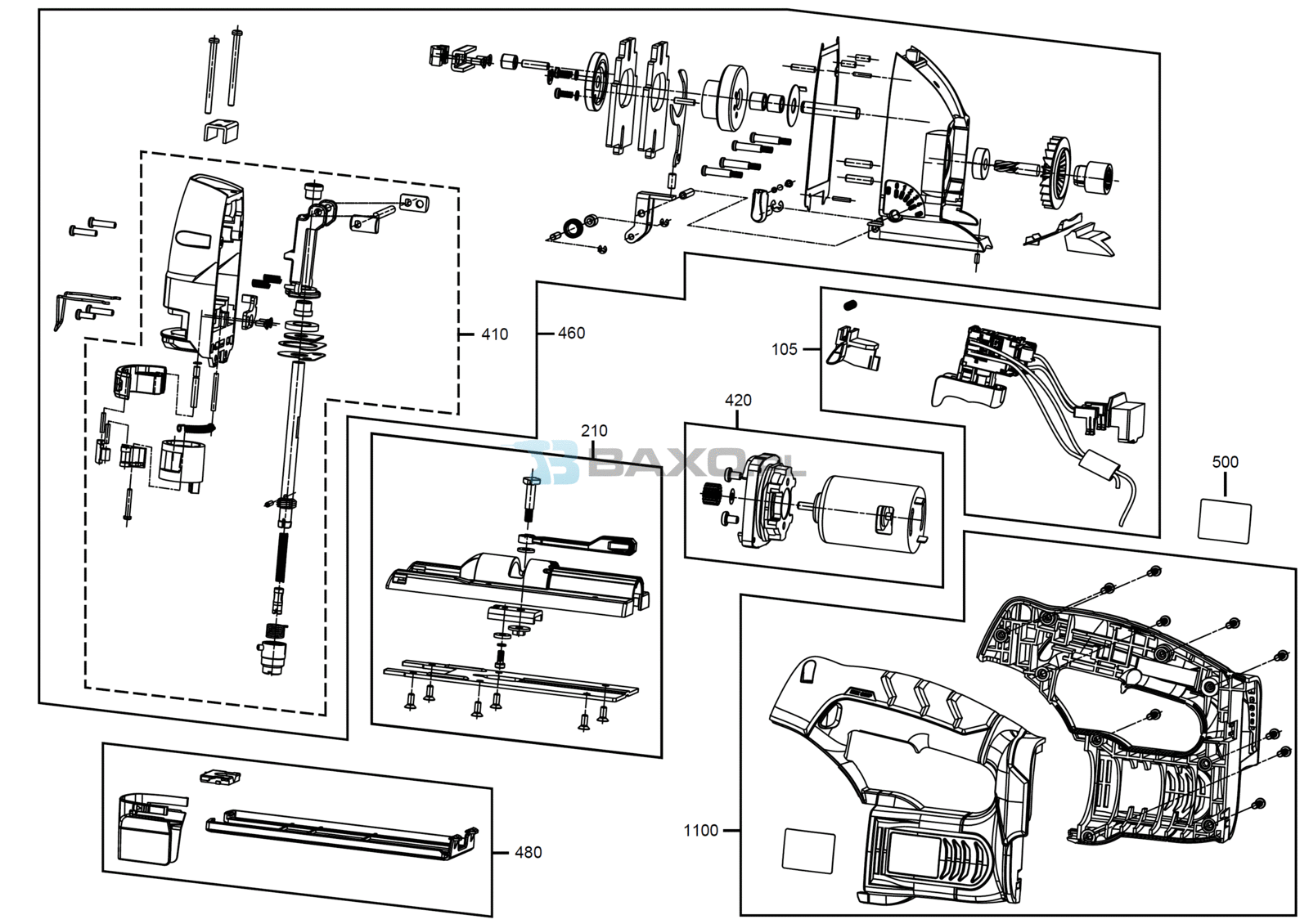 410

460

105

420

210

BAXO.PL

500

1100

480