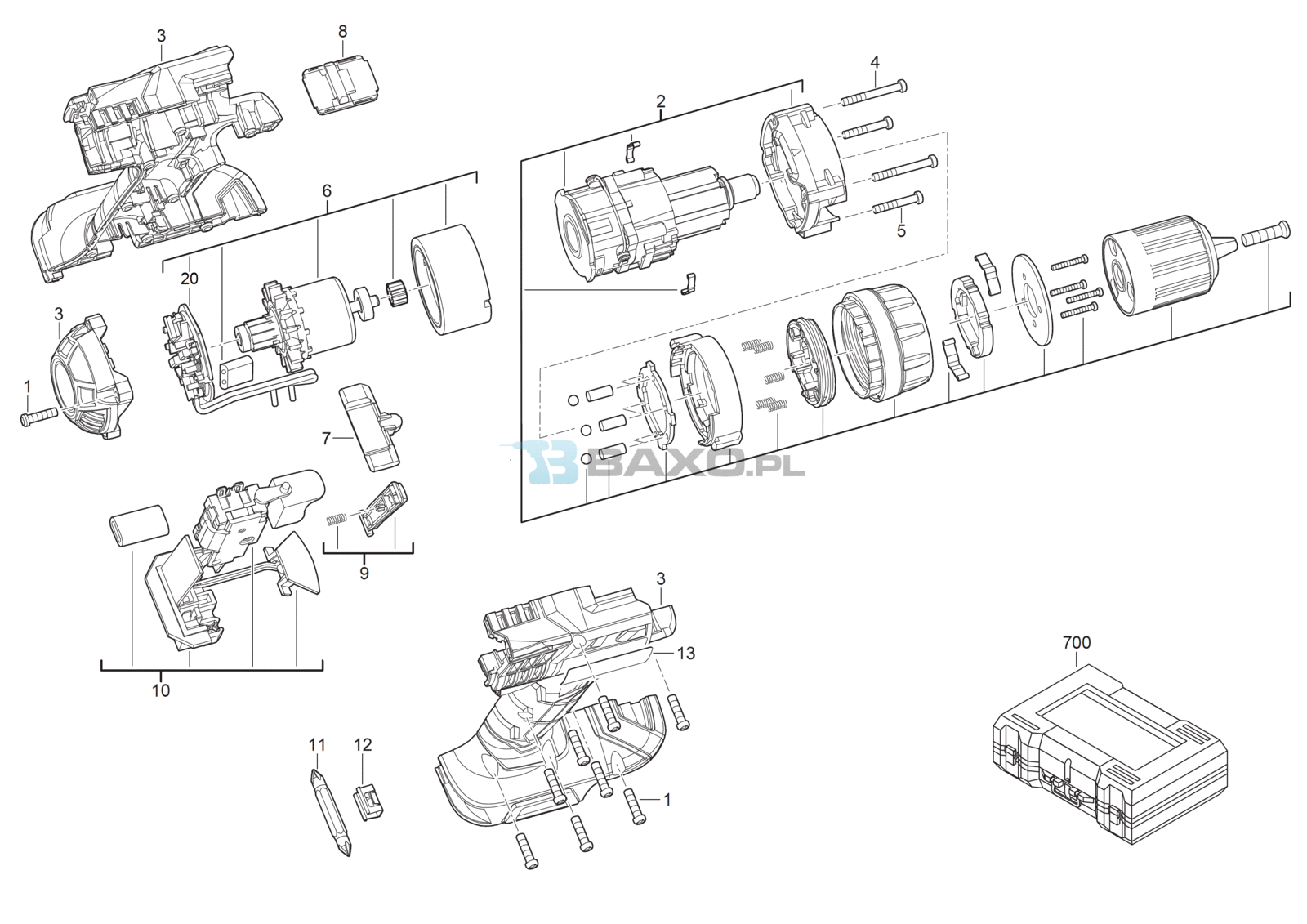 3
8
4
2
6
5
20
3
1
7
BAXO.PL
9
10
3
13
700
11
12
1