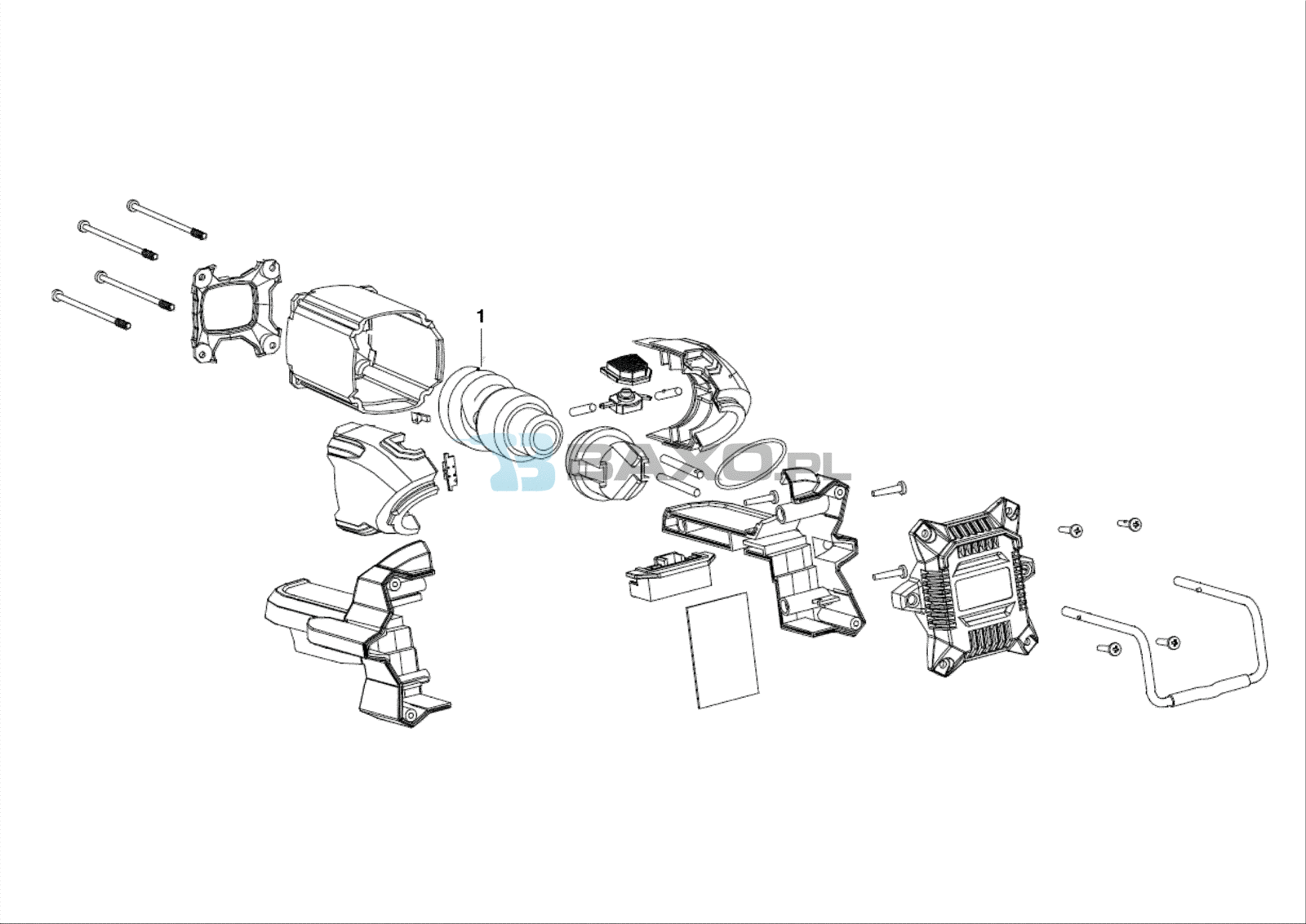 1

BAXO.PL